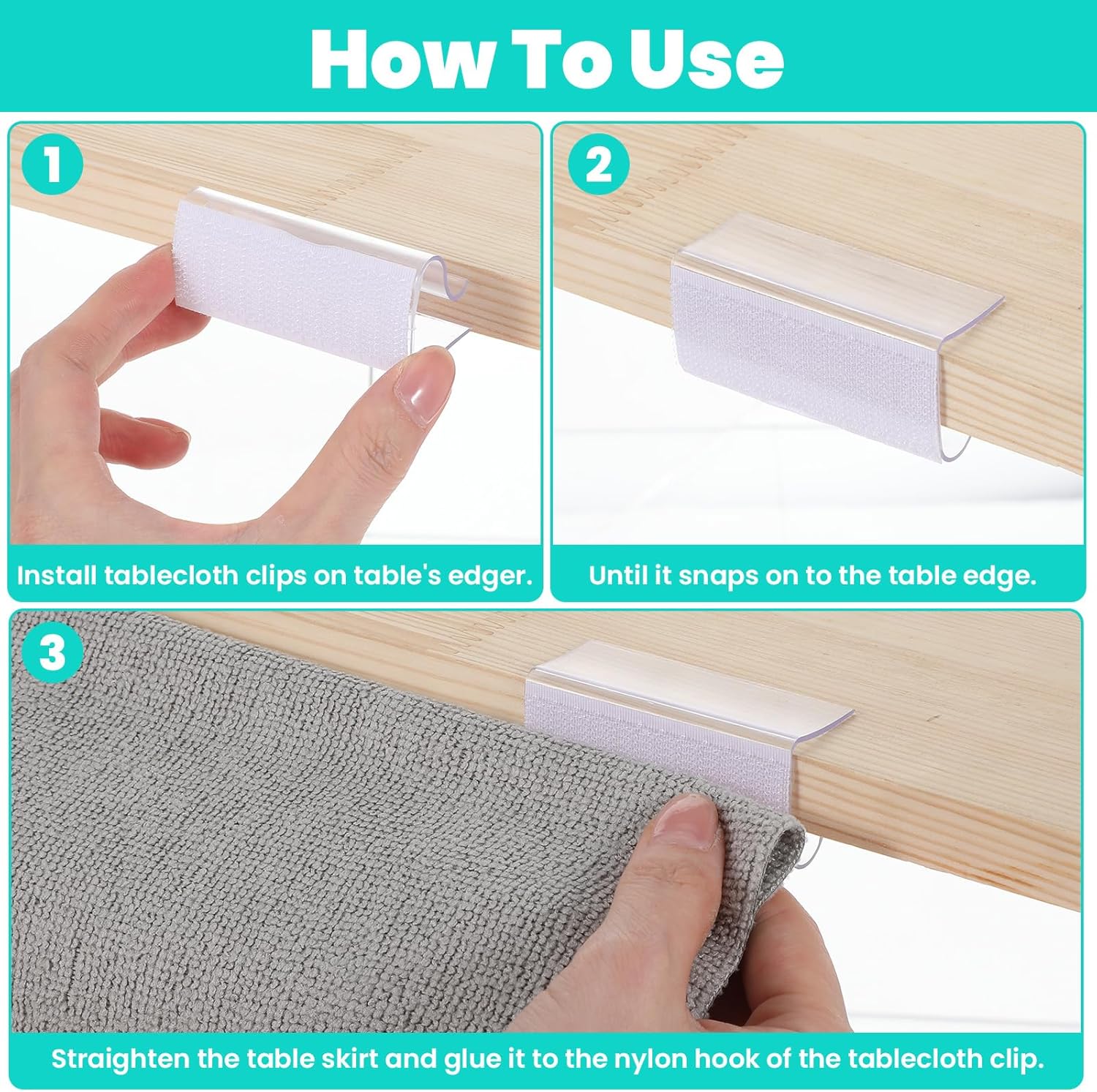 How To Use

1

Install tablecloth clips on table's edger.

2

Until it snaps on to the table edge.

3

Straighten the table skirt and glue it to the nylon hook of the tablecloth clip.