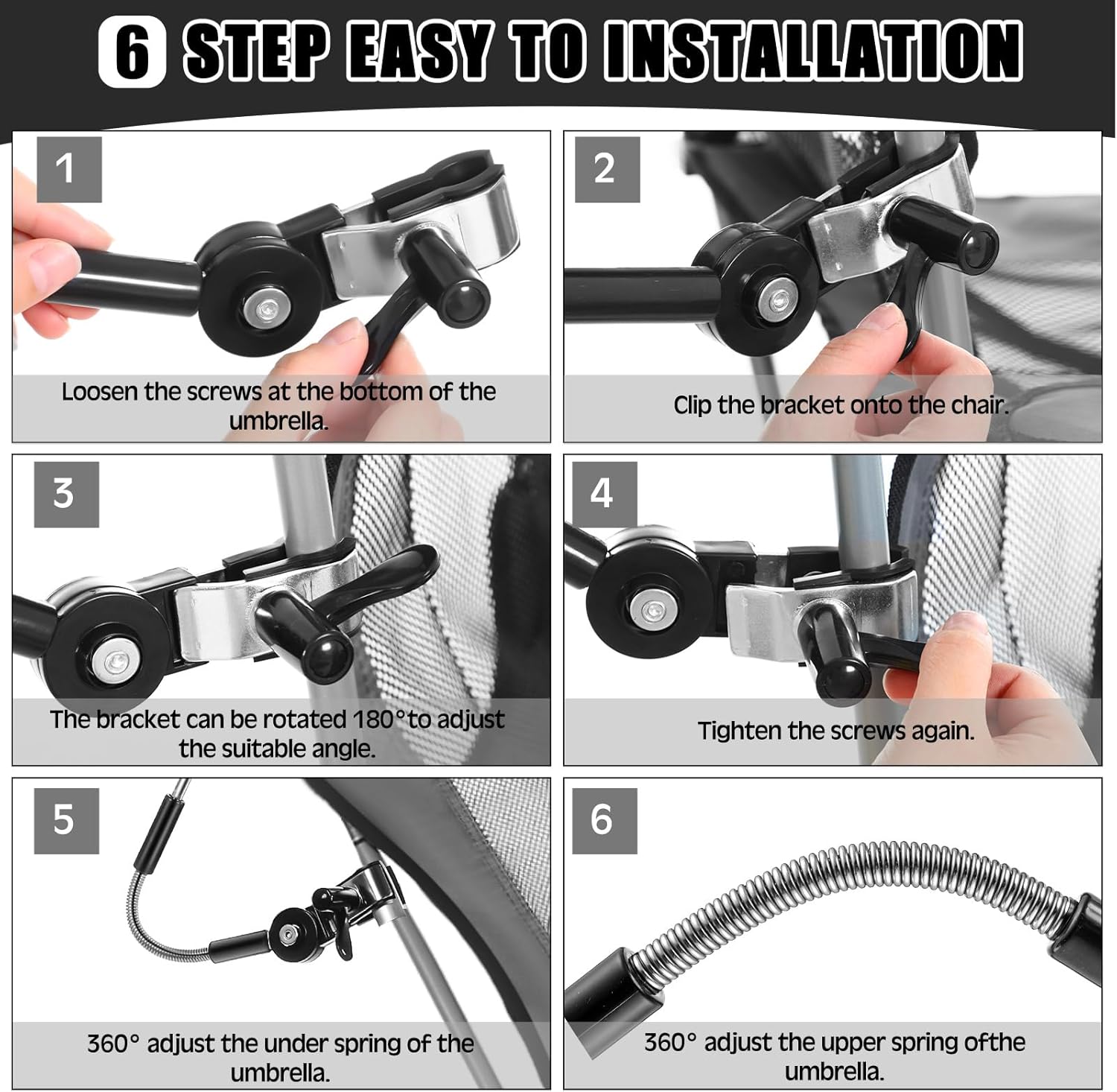 6 STEP EASY TO INSTALLATION

1
Loosen the screws at the bottom of the umbrella.

2
Clip the bracket onto the chair.

3
The bracket can be rotated 180°to adjust the suitable angle.

4
Tighten the screws again.

5
360° adjust the under spring of the umbrella.

6
360° adjust the upper spring ofthe umbrella.