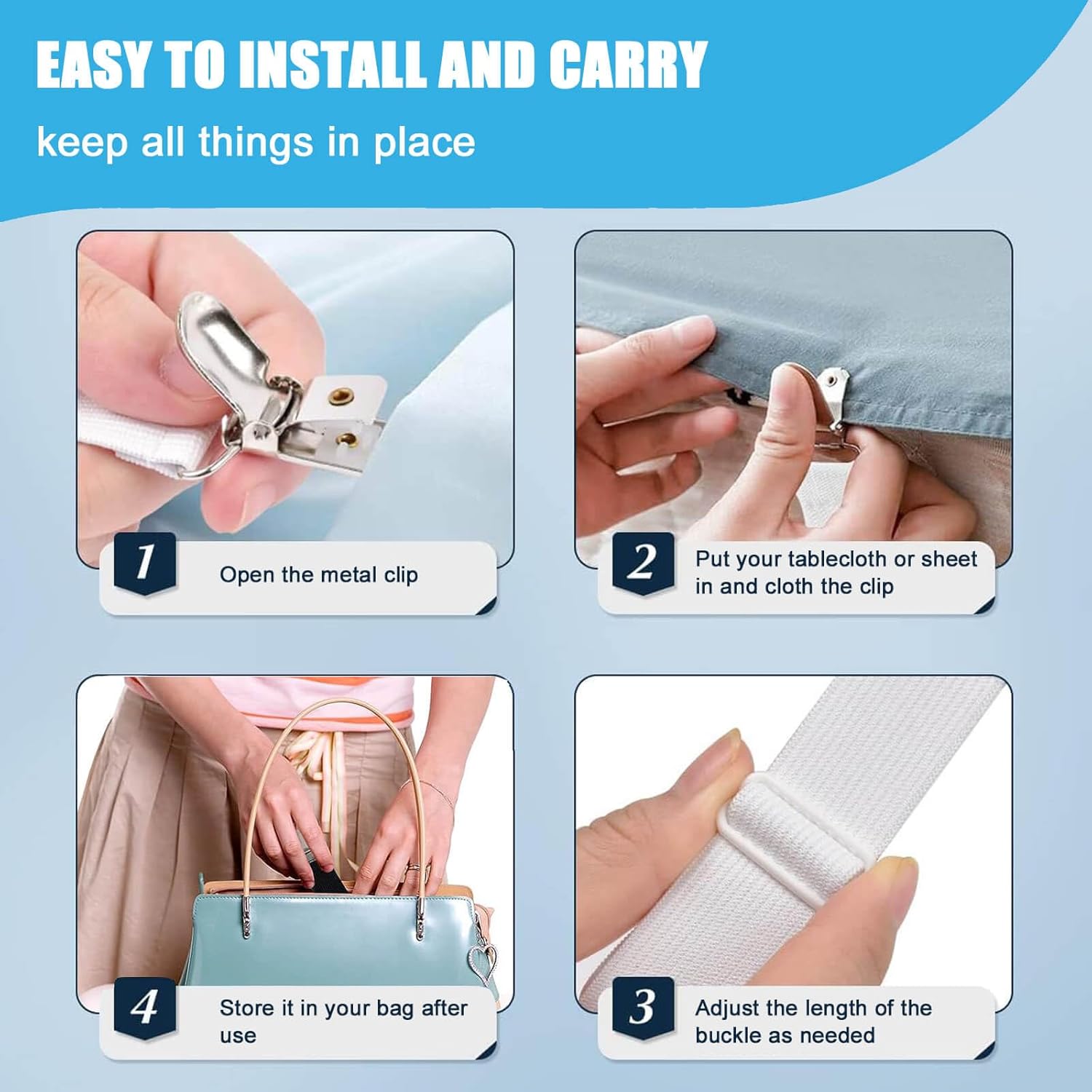 EASY TO INSTALL AND CARRY

keep all things in place

1 Open the metal clip

2 Put your tablecloth or sheet in and cloth the clip

4 Store it in your bag after use

3 Adjust the length of the buckle as needed