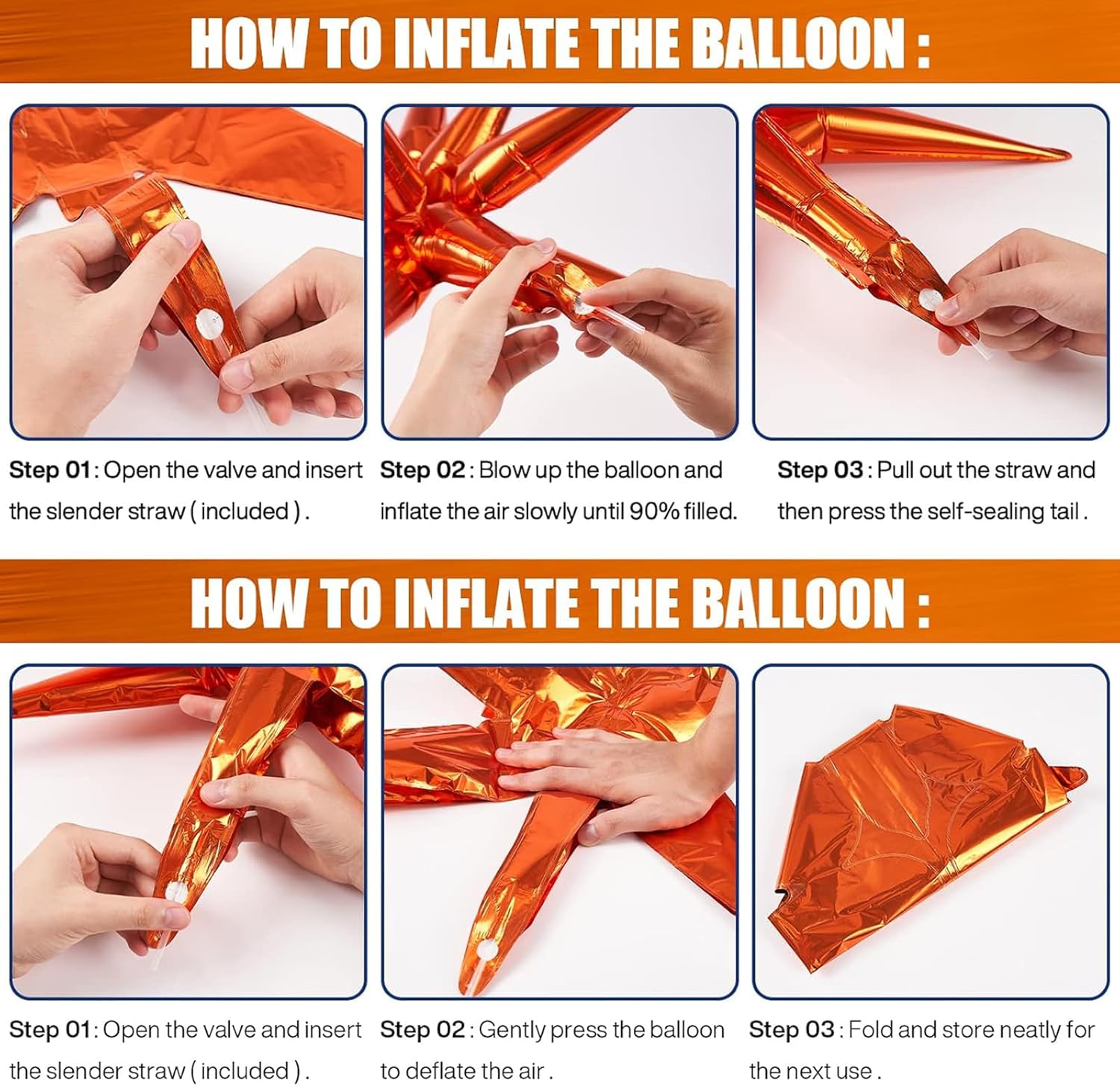 HOW TO INFLATE THE BALLOON :

Step 01 : Open the valve and insert the slender straw ( included ) .

Step 02 : Blow up the balloon and inflate the air slowly until 90% filled.

Step 03 : Pull out the straw and then press the self-sealing tail .

HOW TO INFLATE THE BALLOON :

Step 01 : Open the valve and insert the slender straw ( included ) .

Step 02 : Gently press the balloon to deflate the air .

Step 03 : Fold and store neatly for the next use .