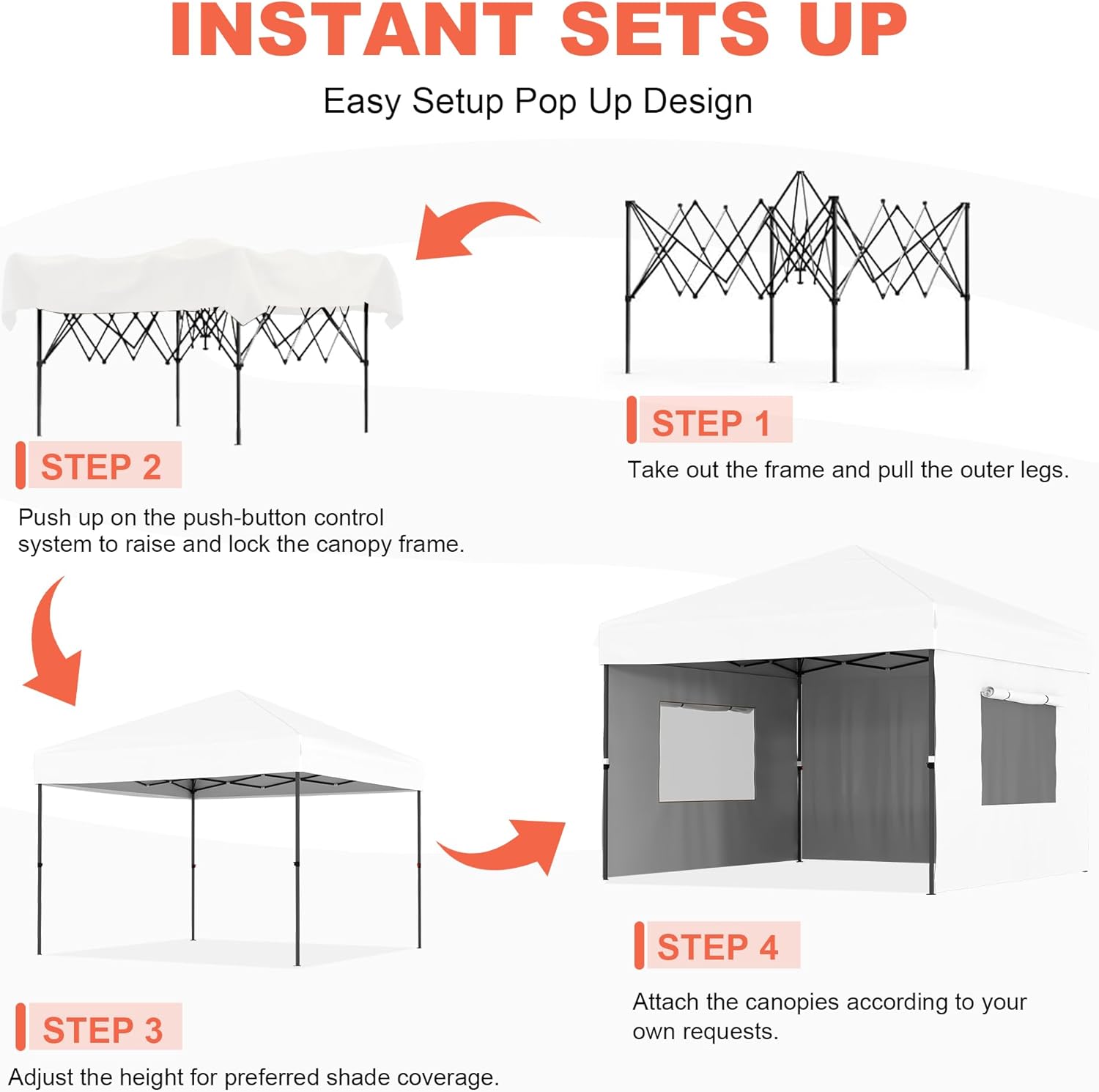 INSTANT SETS UP

Easy Setup Pop Up Design

STEP 1

Take out the frame and pull the outer legs.

STEP 2

Push up on the push-button control system to raise and lock the canopy frame.

STEP 3

Adjust the height for preferred shade coverage.

STEP 4

Attach the canopies according to your own requests.