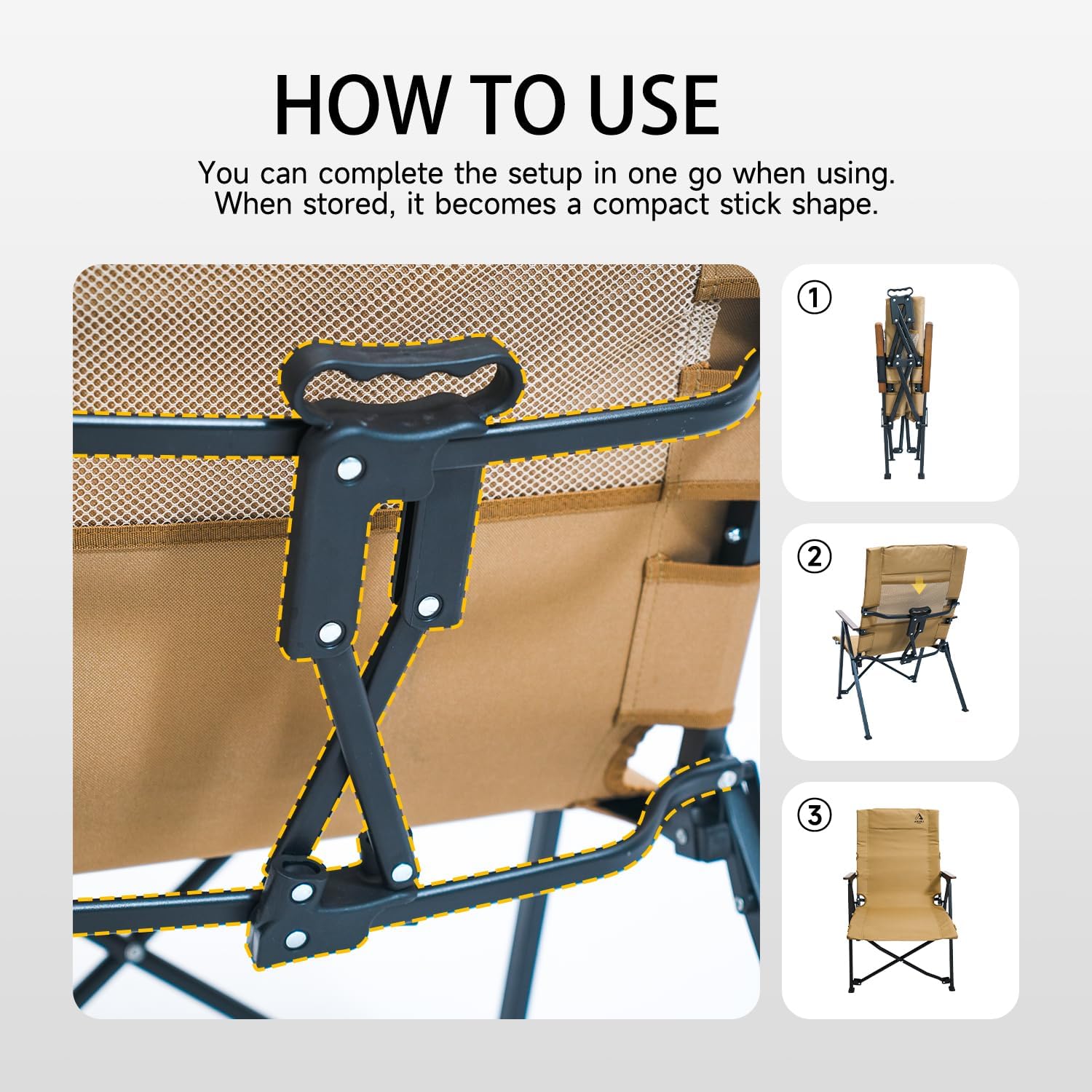 HOW TO USE

You can complete the setup in one go when using. When stored, it becomes a compact stick shape.

①

②

③