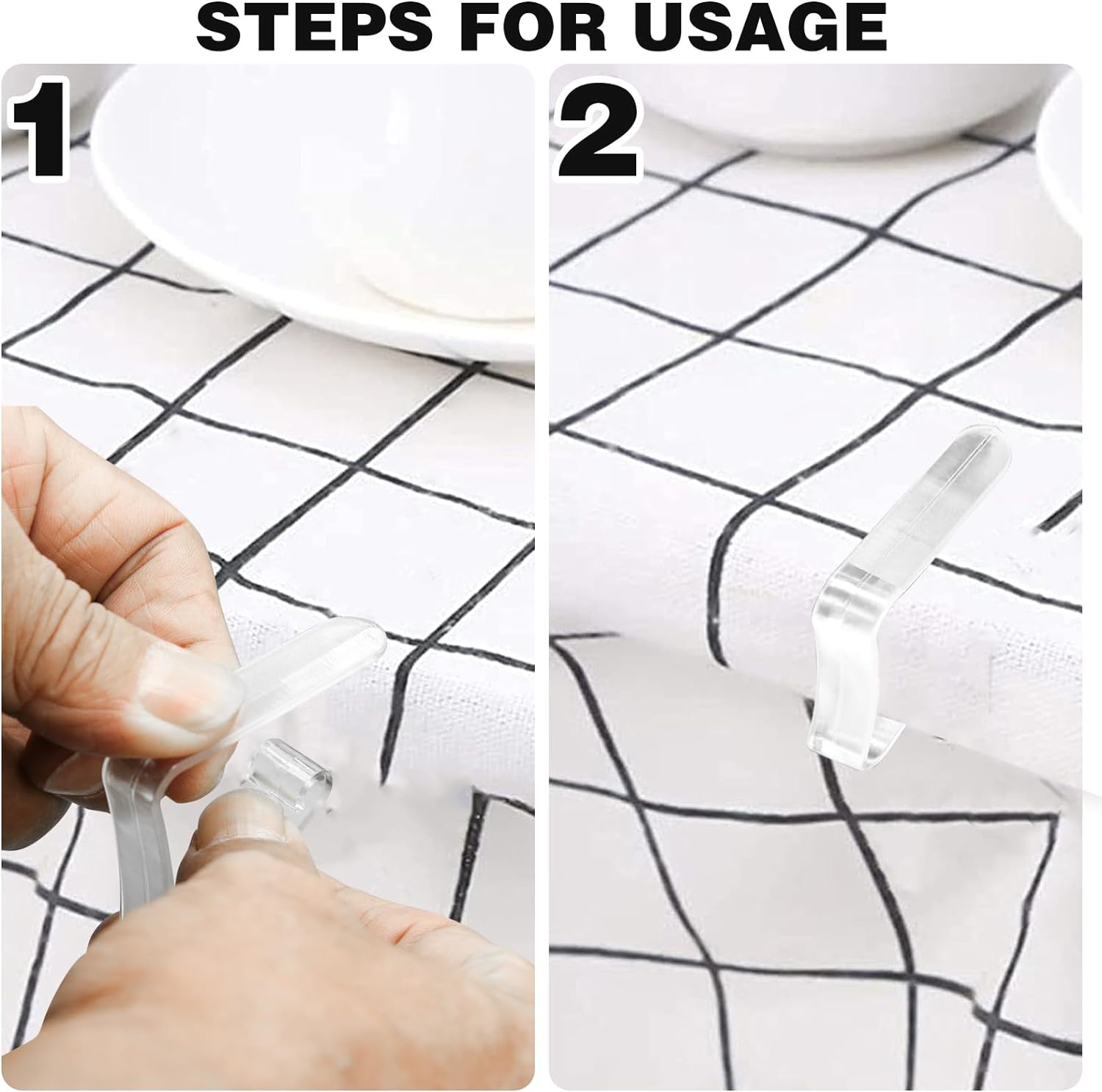 STEPS FOR USAGE

1

2