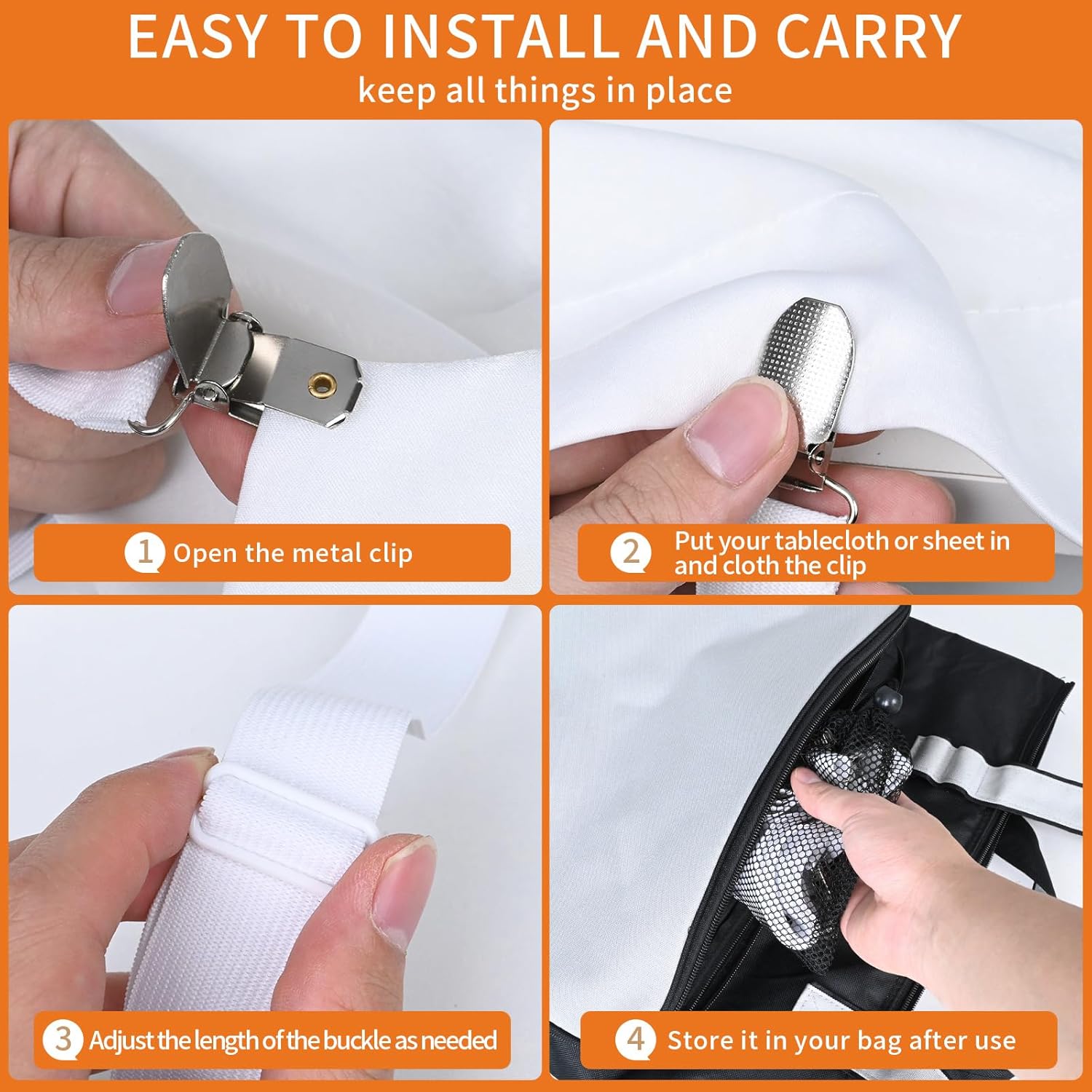 EASY TO INSTALL AND CARRY
keep all things in place

1 Open the metal clip

2 Put your tablecloth or sheet in and cloth the clip

3 Adjust the length of the buckle as needed

4 Store it in your bag after use