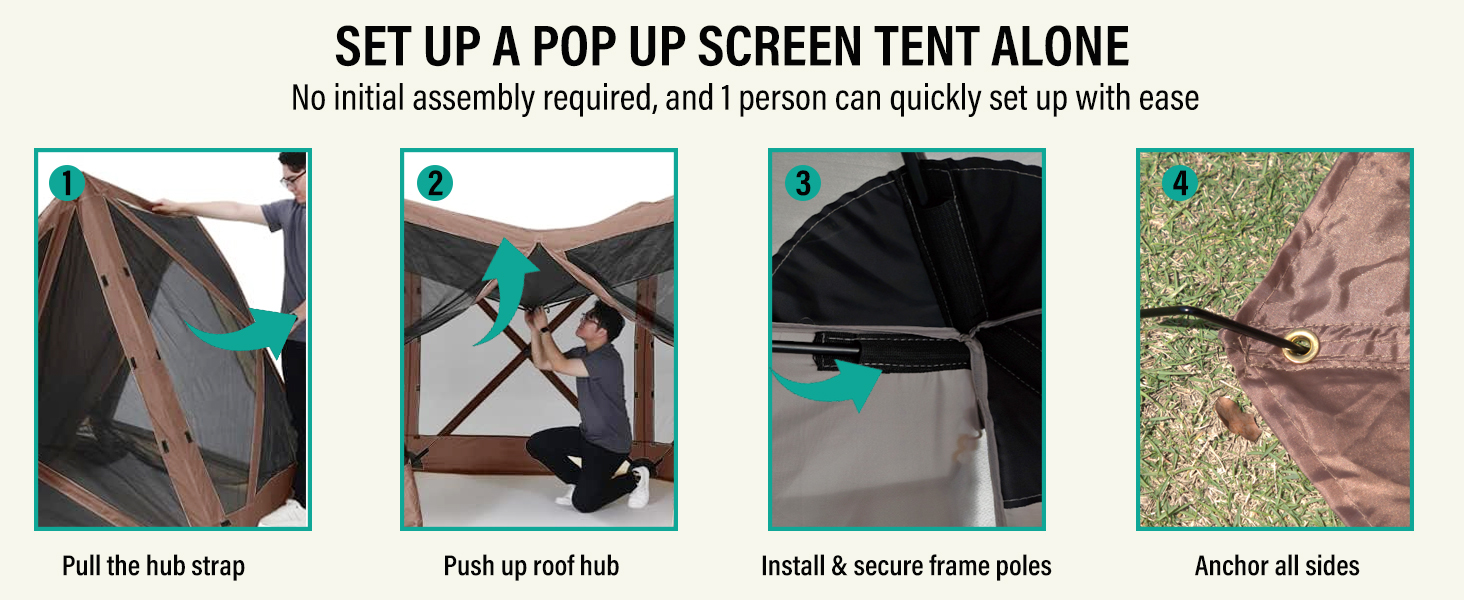 SET UP A POP UP SCREEN TENT ALONE
No initial assembly required, and 1 person can quickly set up with ease

1
Pull the hub strap

2
Push up roof hub

3
Install & secure frame poles

4
Anchor all sides