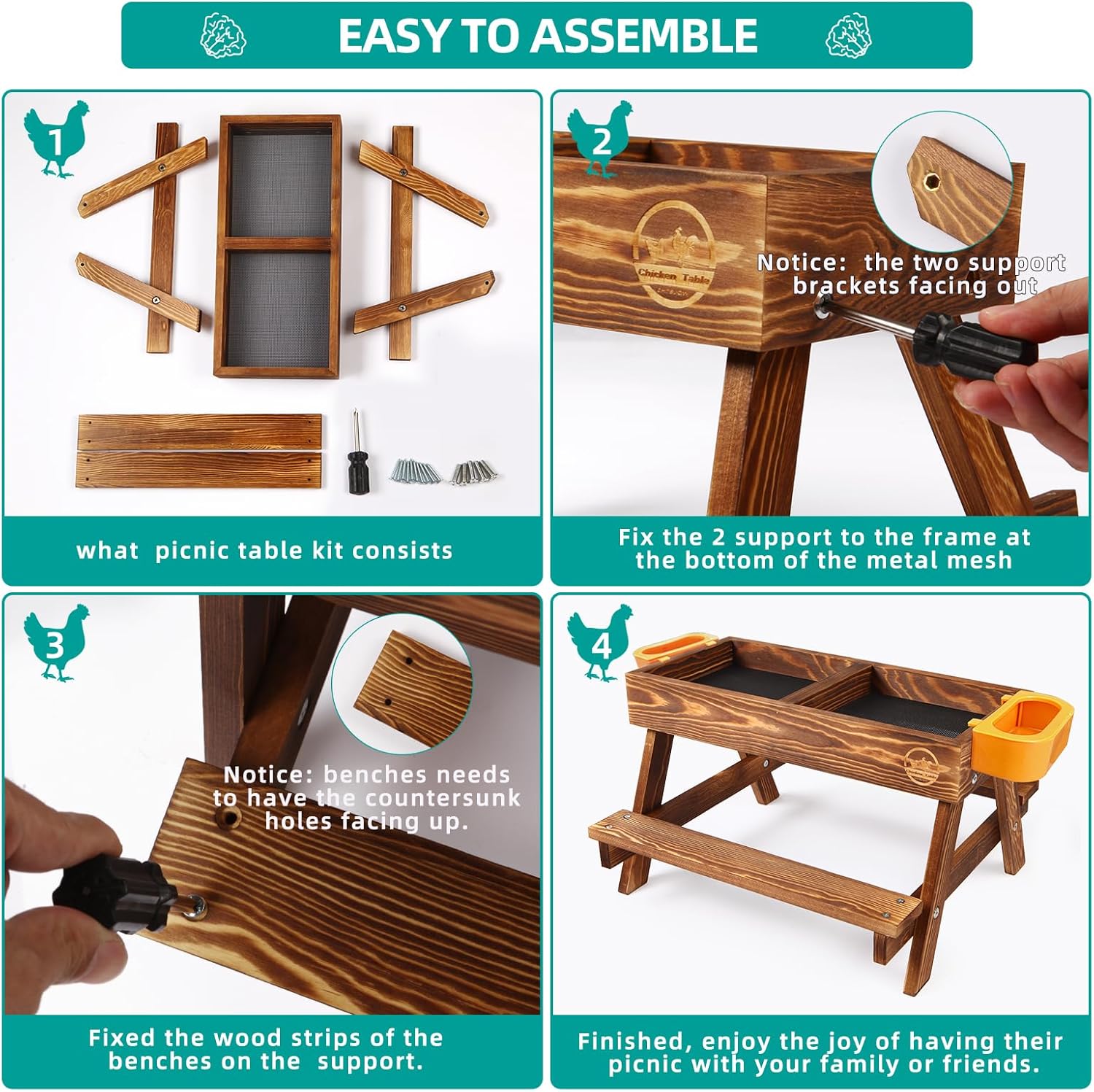 EASY TO ASSEMBLE

1

what picnic table kit consists

2

Chicken Table

Notice: the two support brackets facing out

Fix the 2 support to the frame at the bottom of the metal mesh

3

Notice: benches needs to have the countersunk holes facing up.

Fixed the wood strips of the benches on the support.

4

Finished, enjoy the joy of having their picnic with your family or friends.