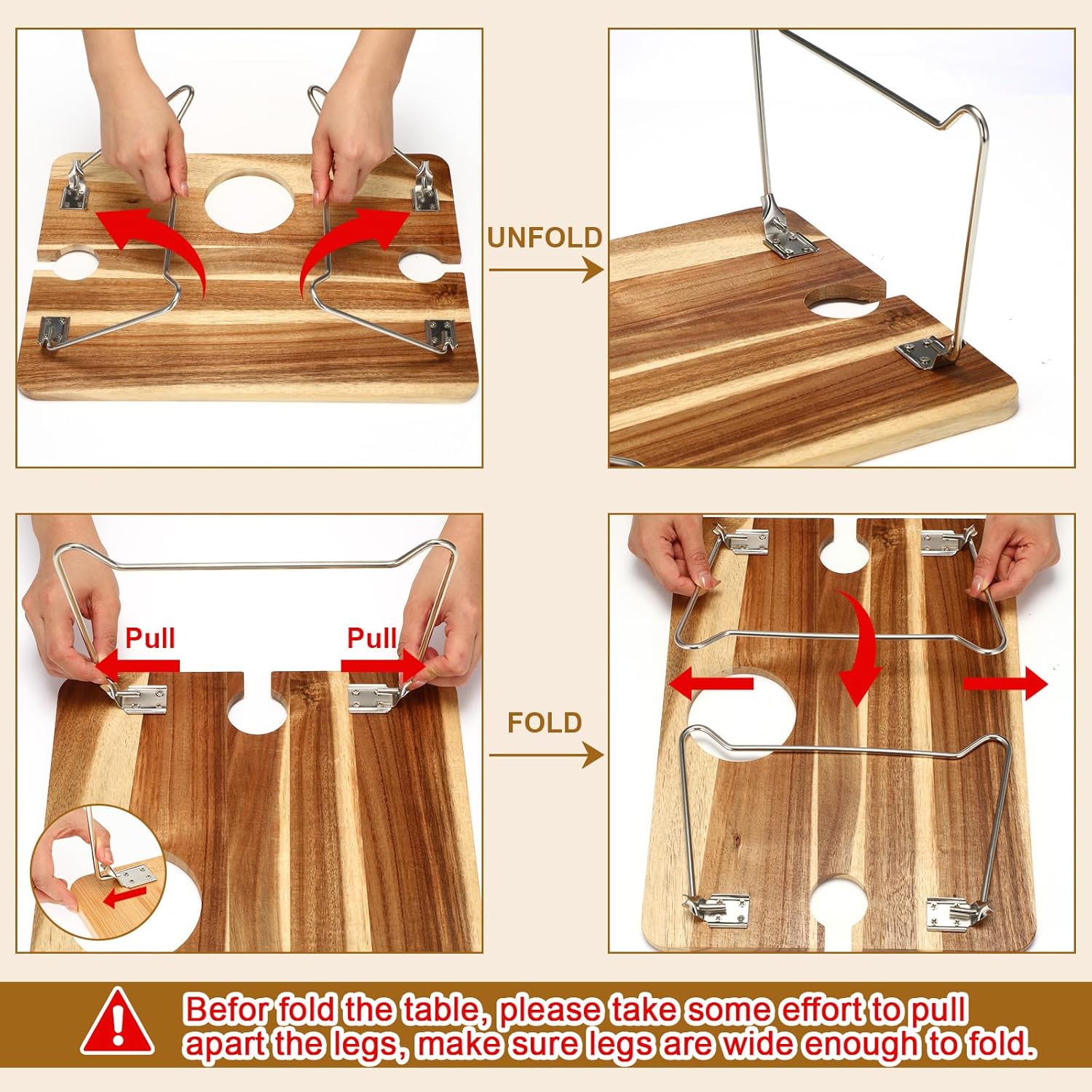 UNFOLD

Pull

Pull

FOLD

Befor fold the table, please take some effort to pull apart the legs, make sure legs are wide enough to fold.