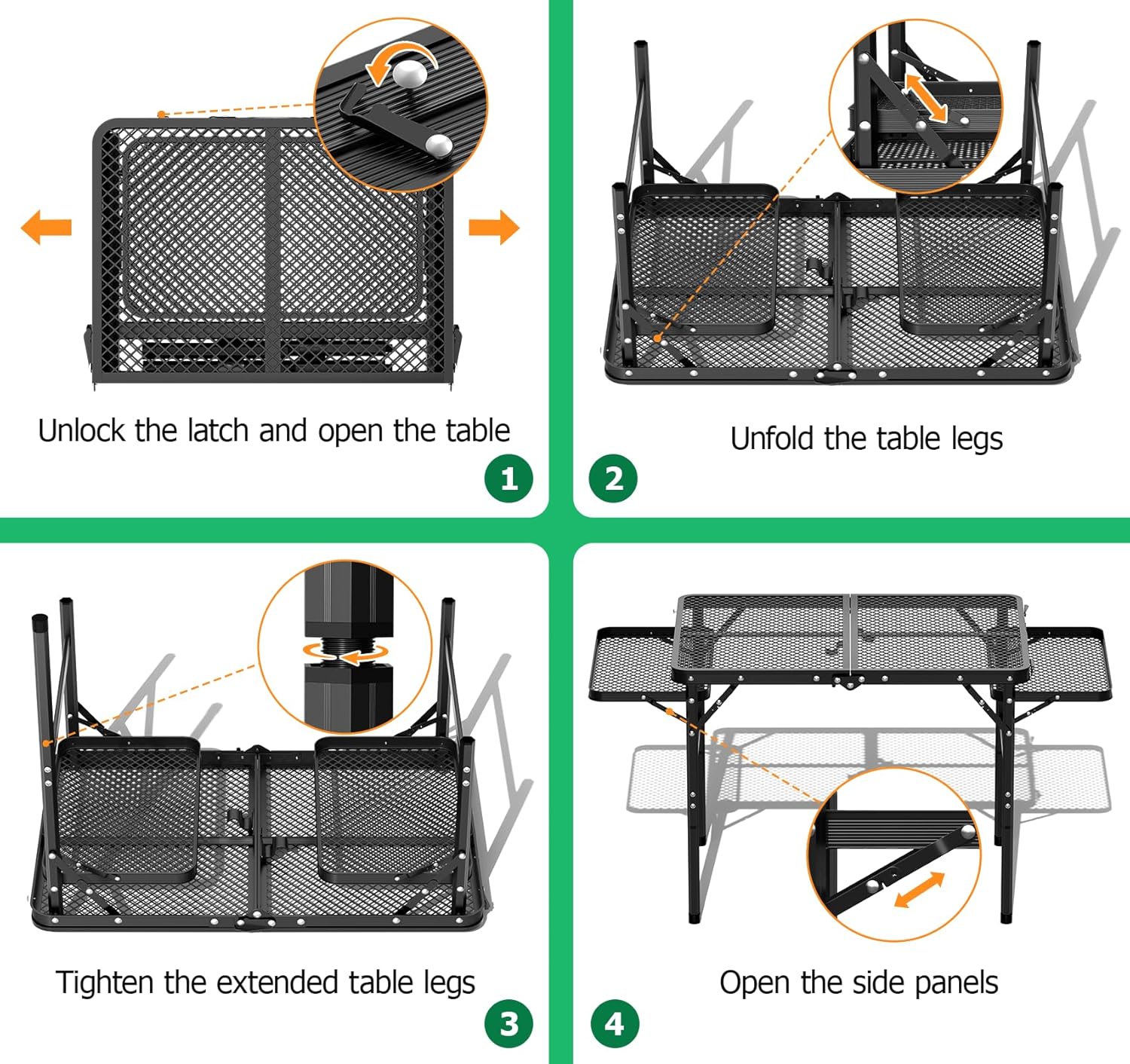 Unlock the latch and open the table

1

Unfold the table legs

2

Tighten the extended table legs

3

Open the side panels

4