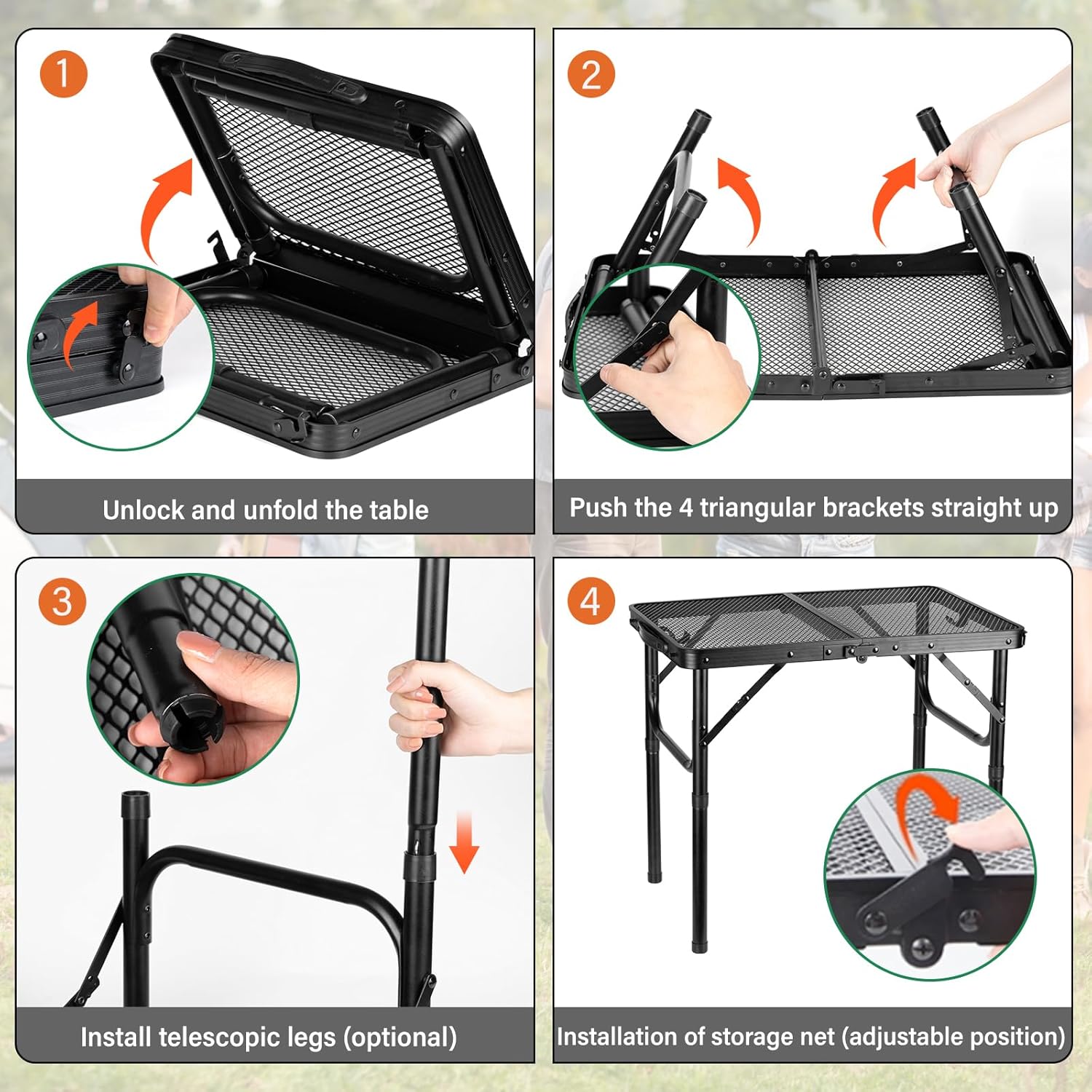 1

Unlock and unfold the table

2

Push the 4 triangular brackets straight up

3

Install telescopic legs (optional)

4

Installation of storage net (adjustable position)