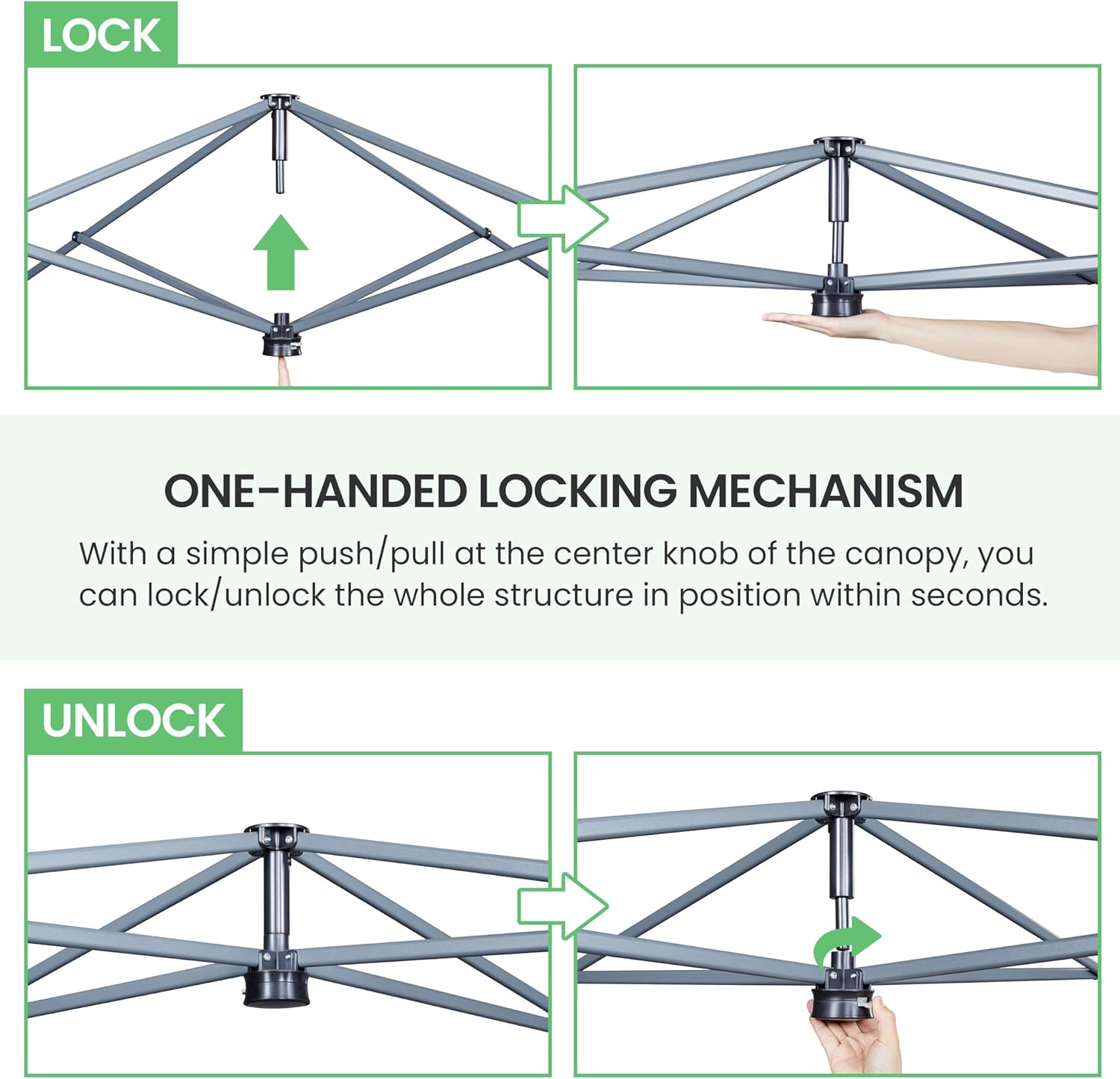 LOCK

ONE-HANDED LOCKING MECHANISM

With a simple push/pull at the center knob of the canopy, you can lock/unlock the whole structure in position within seconds.

UNLOCK