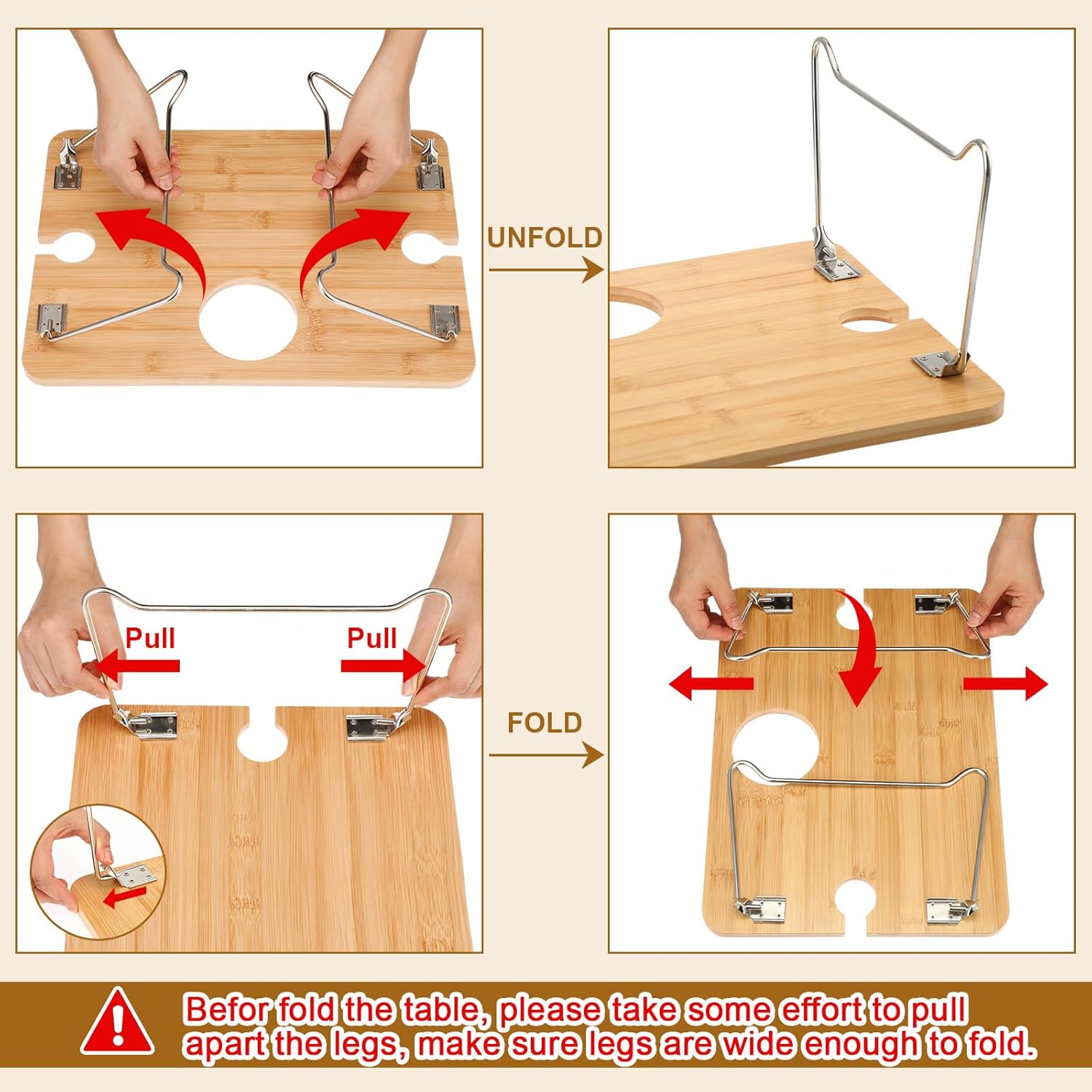 UNFOLD

Pull

Pull

FOLD

Befor fold the table, please take some effort to pull apart the legs, make sure legs are wide enough to fold.