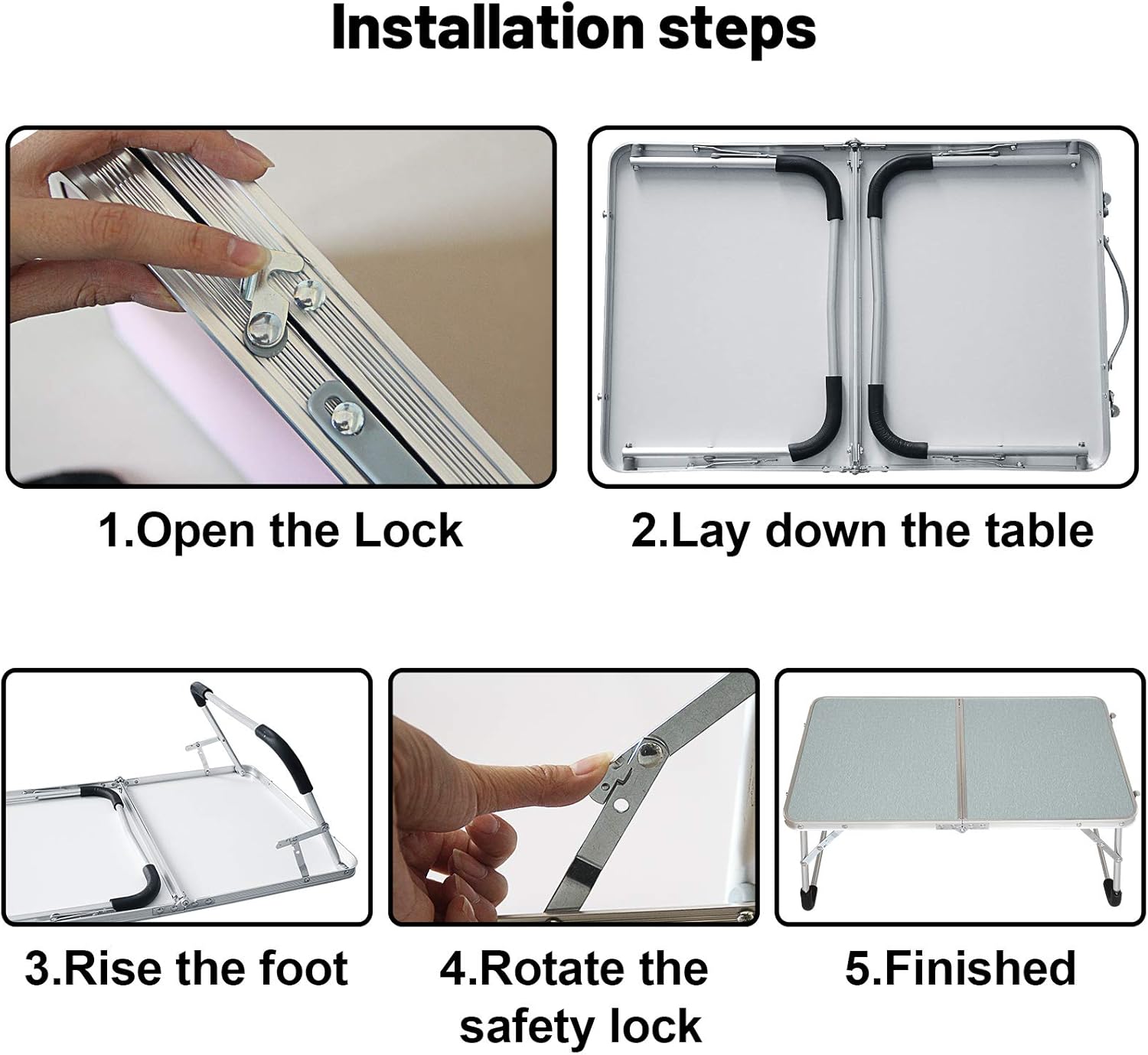 Installation steps

1.Open the Lock

2.Lay down the table

3.Rise the foot

4.Rotate the safety lock

5.Finished