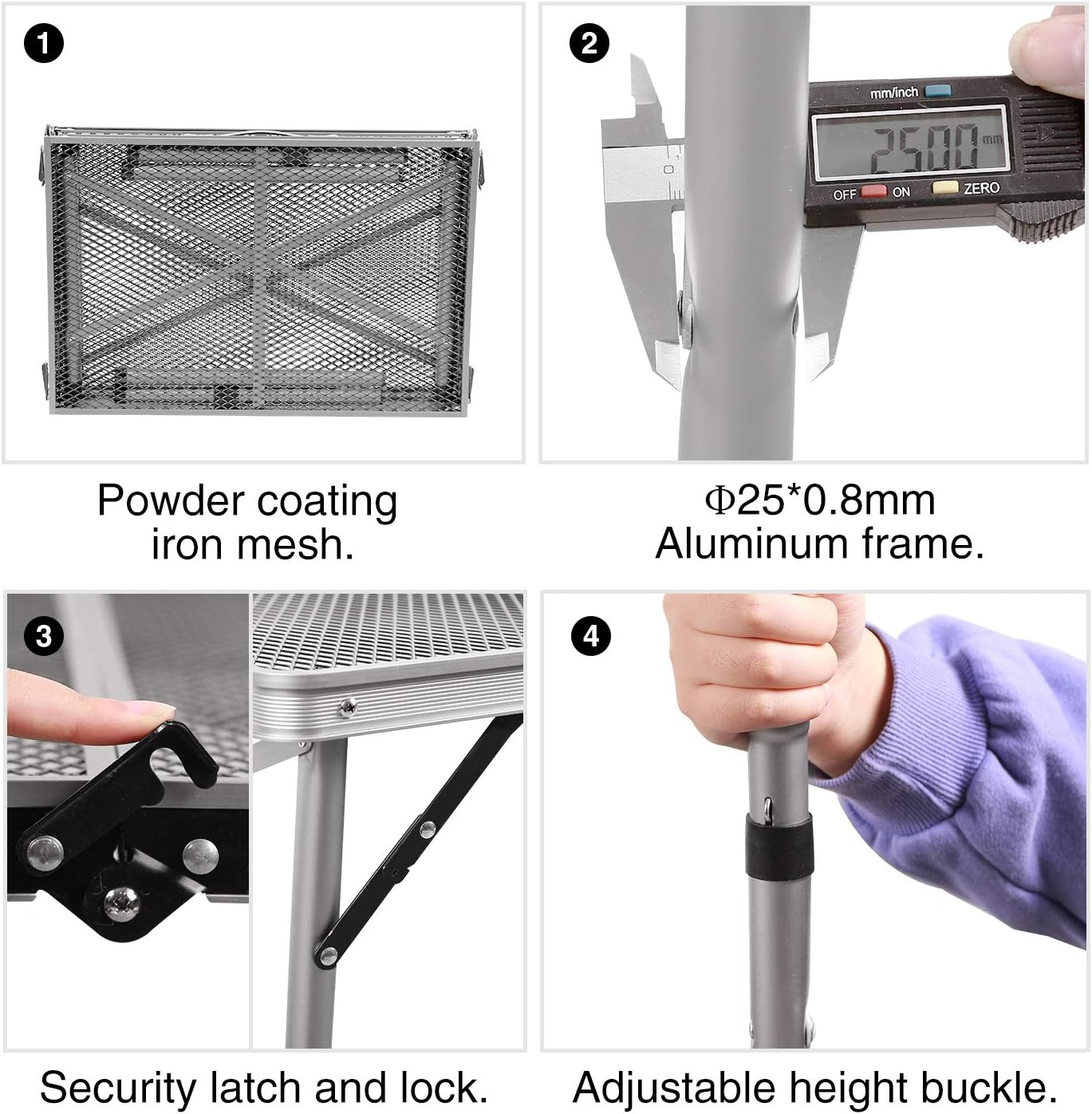 1

Powder coating iron mesh.

2

mm/inch

25.00 mm

OFF ON ZERO

Φ25*0.8mm Aluminum frame.

3

Security latch and lock.

4

Adjustable height buckle.