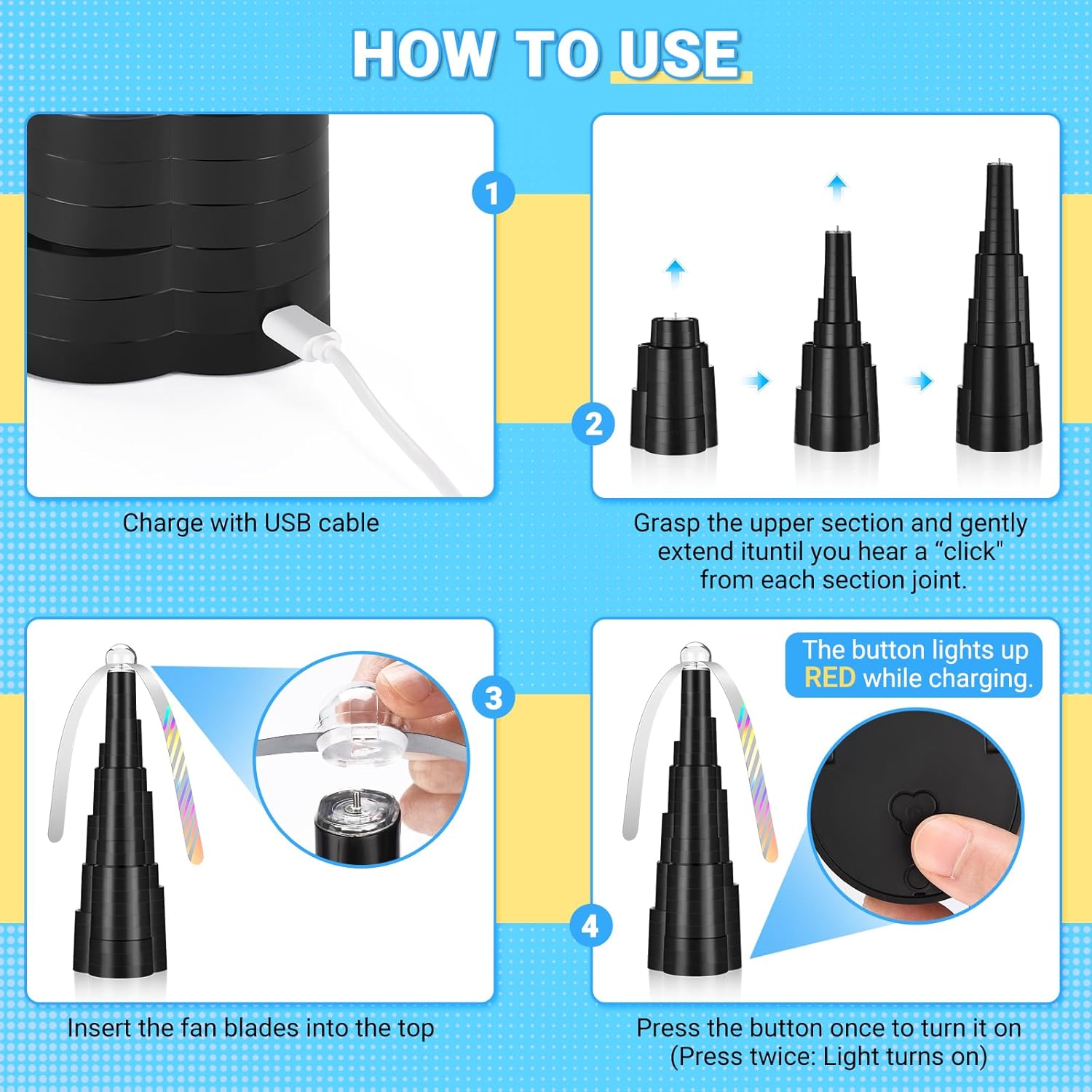 HOW TO USE

1

Charge with USB cable

2

Grasp the upper section and gently extend ituntil you hear a “click" from each section joint.

3

Insert the fan blades into the top

The button lights up RED while charging.

4

Press the button once to turn it on (Press twice: Light turns on)