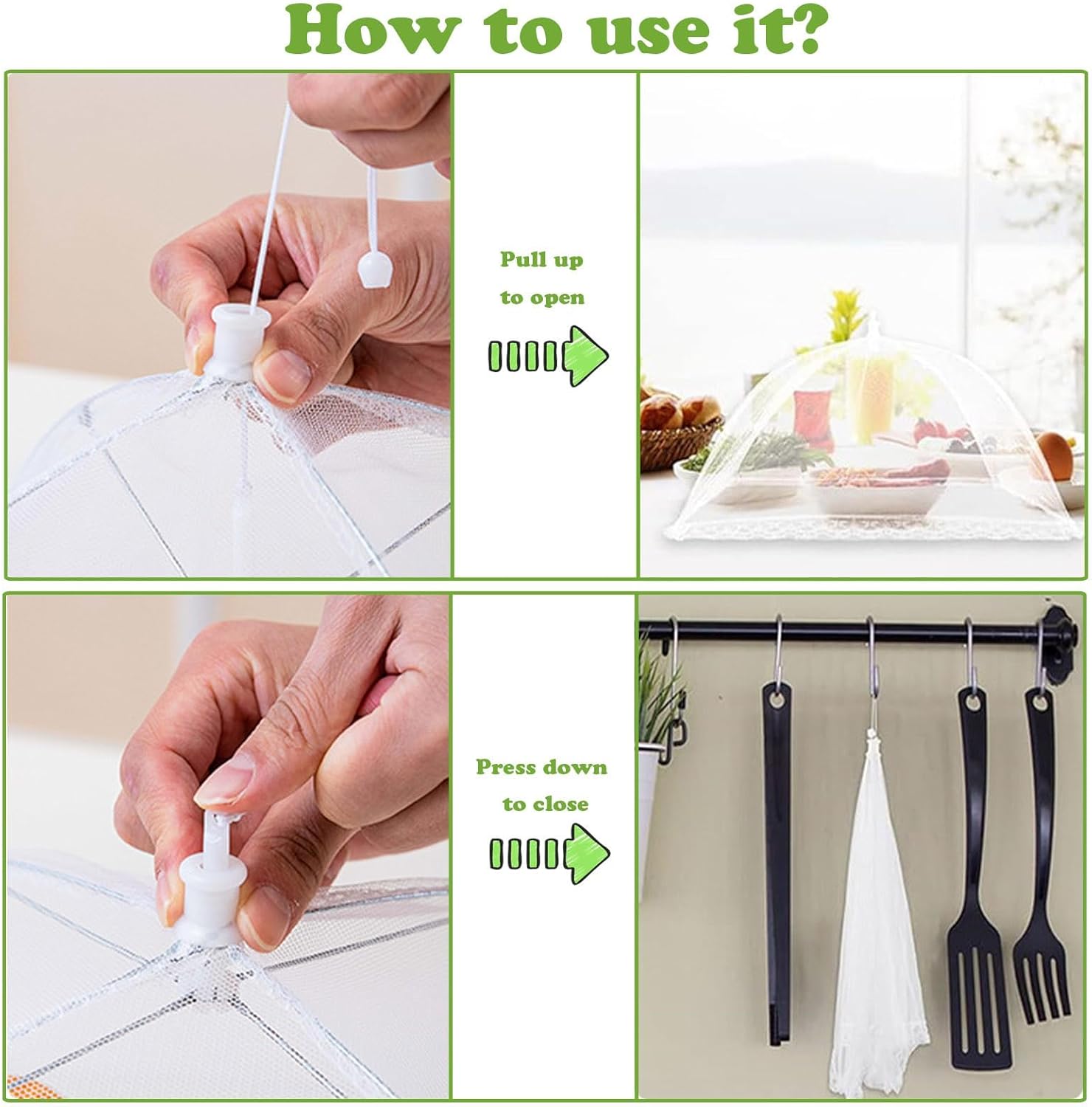 How to use it?

Pull up to open

Press down to close