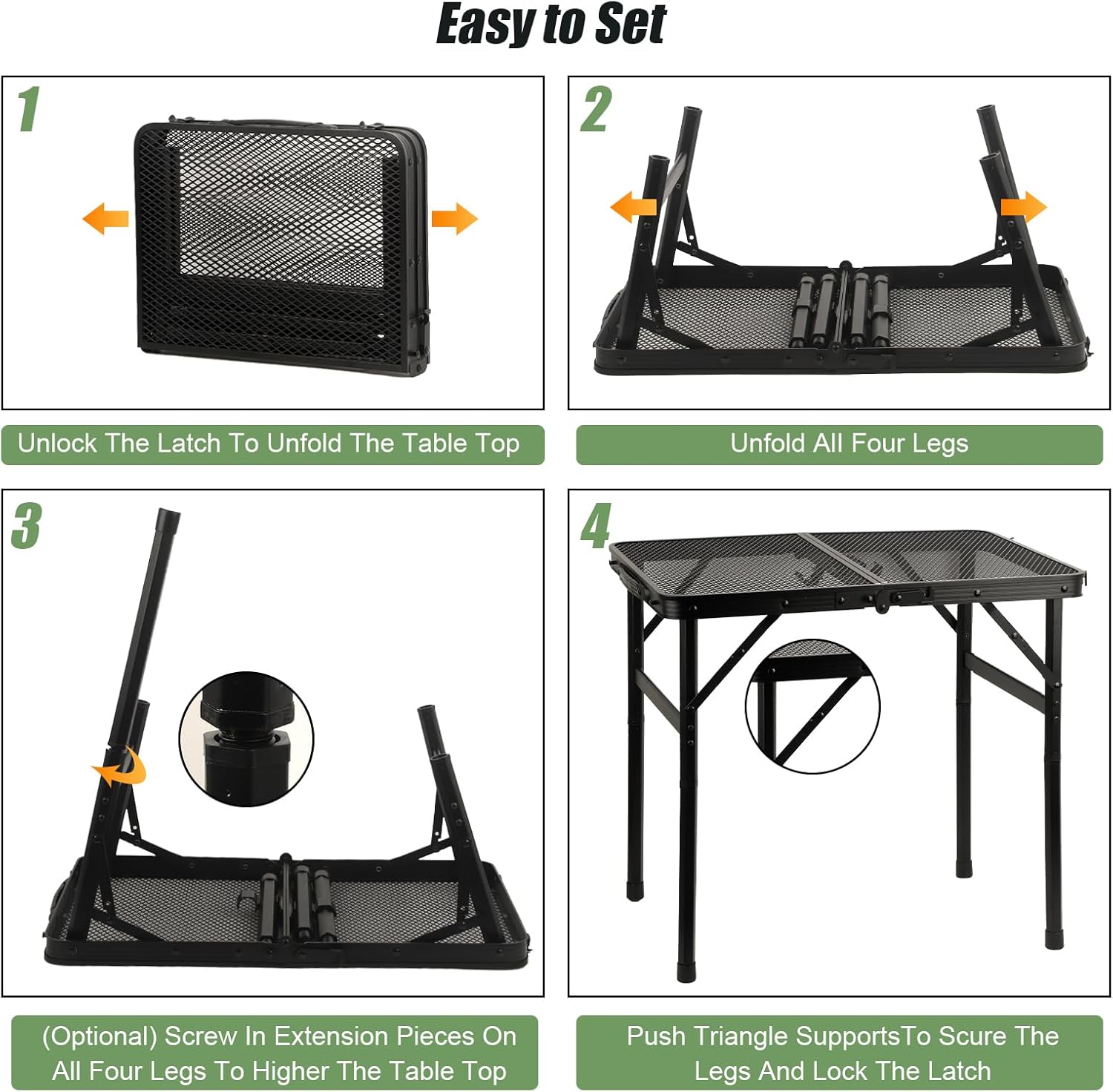 Easy to Set

1

Unlock The Latch To Unfold The Table Top

2

Unfold All Four Legs

3

(Optional) Screw In Extension Pieces On All Four Legs To Higher The Table Top

4

Push Triangle SupportsTo Scure The Legs And Lock The Latch