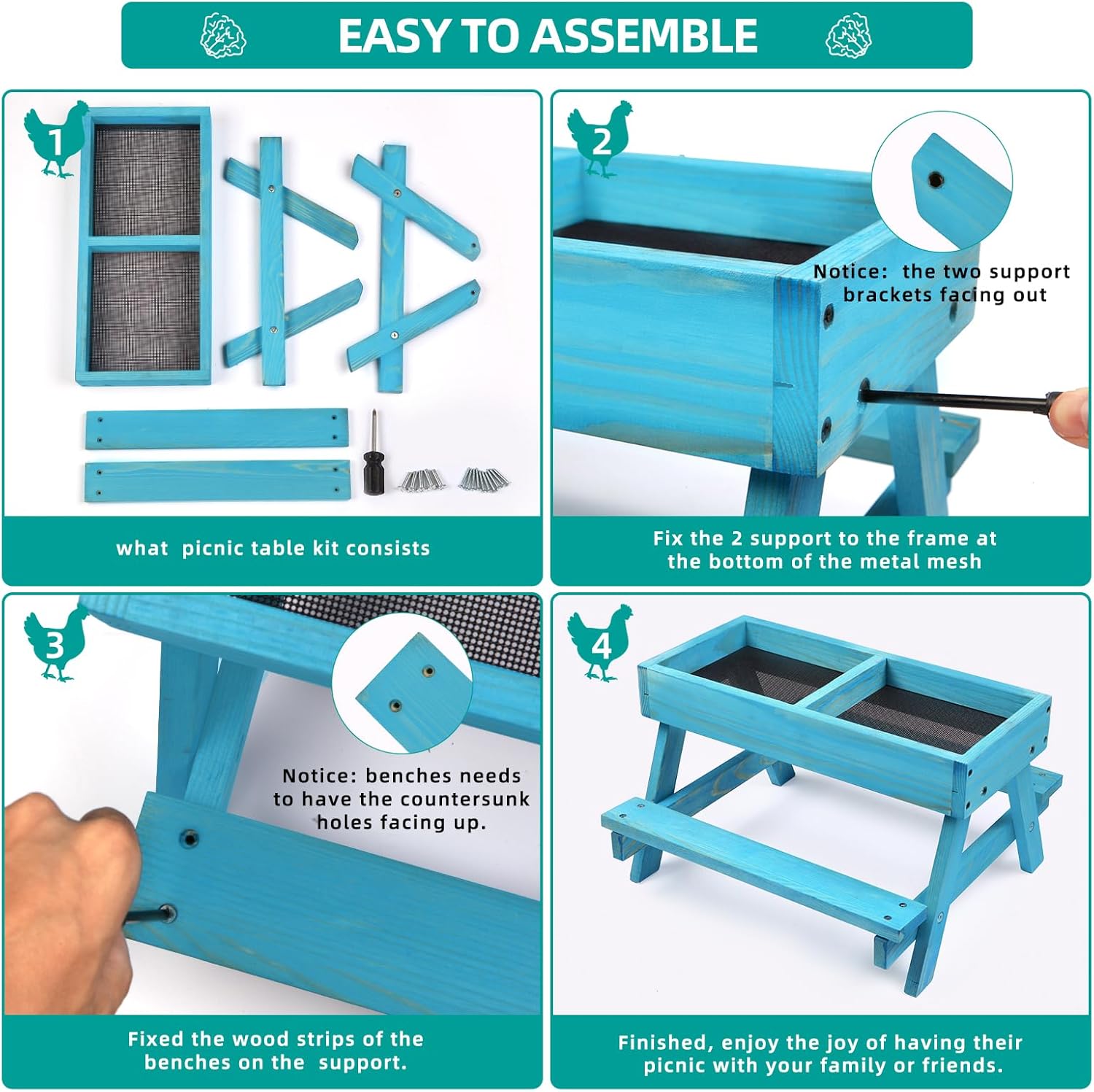 EASY TO ASSEMBLE

1

what picnic table kit consists

2

Notice: the two support brackets facing out

Fix the 2 support to the frame at the bottom of the metal mesh

3

Notice: benches needs to have the countersunk holes facing up.

Fixed the wood strips of the benches on the support.

4

Finished, enjoy the joy of having their picnic with your family or friends.