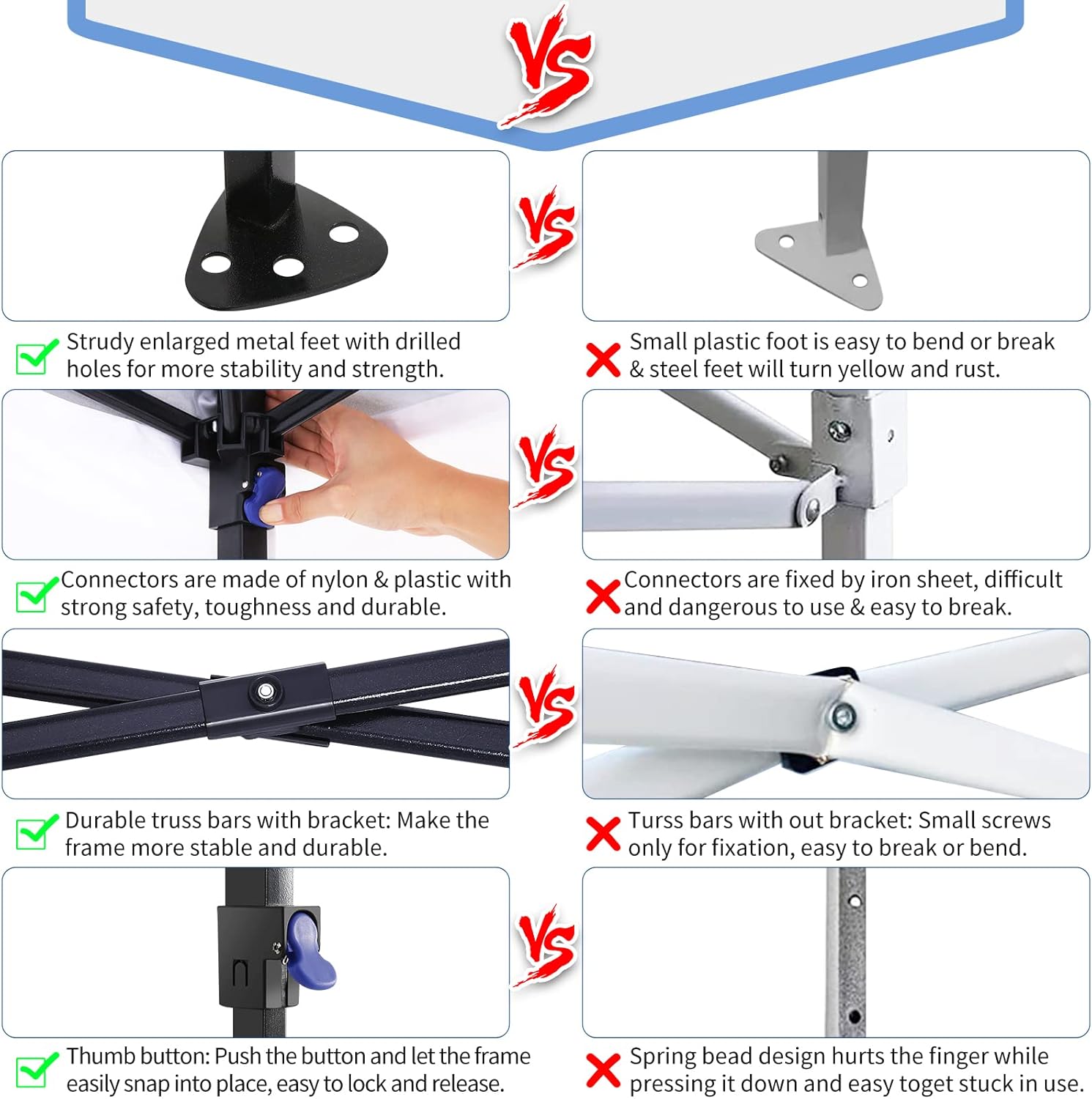 VS

VS

Strudy enlarged metal feet with drilled holes for more stability and strength.

Small plastic foot is easy to bend or break & steel feet will turn yellow and rust.

VS

Connectors are made of nylon & plastic with strong safety, toughness and durable.

Connectors are fixed by iron sheet, difficult and dangerous to use & easy to break.

VS

Durable truss bars with bracket: Make the frame more stable and durable.

Turss bars with out bracket: Small screws only for fixation, easy to break or bend.

VS

Thumb button: Push the button and let the frame easily snap into place, easy to lock and release.

Spring bead design hurts the finger while pressing it down and easy toget stuck in use.