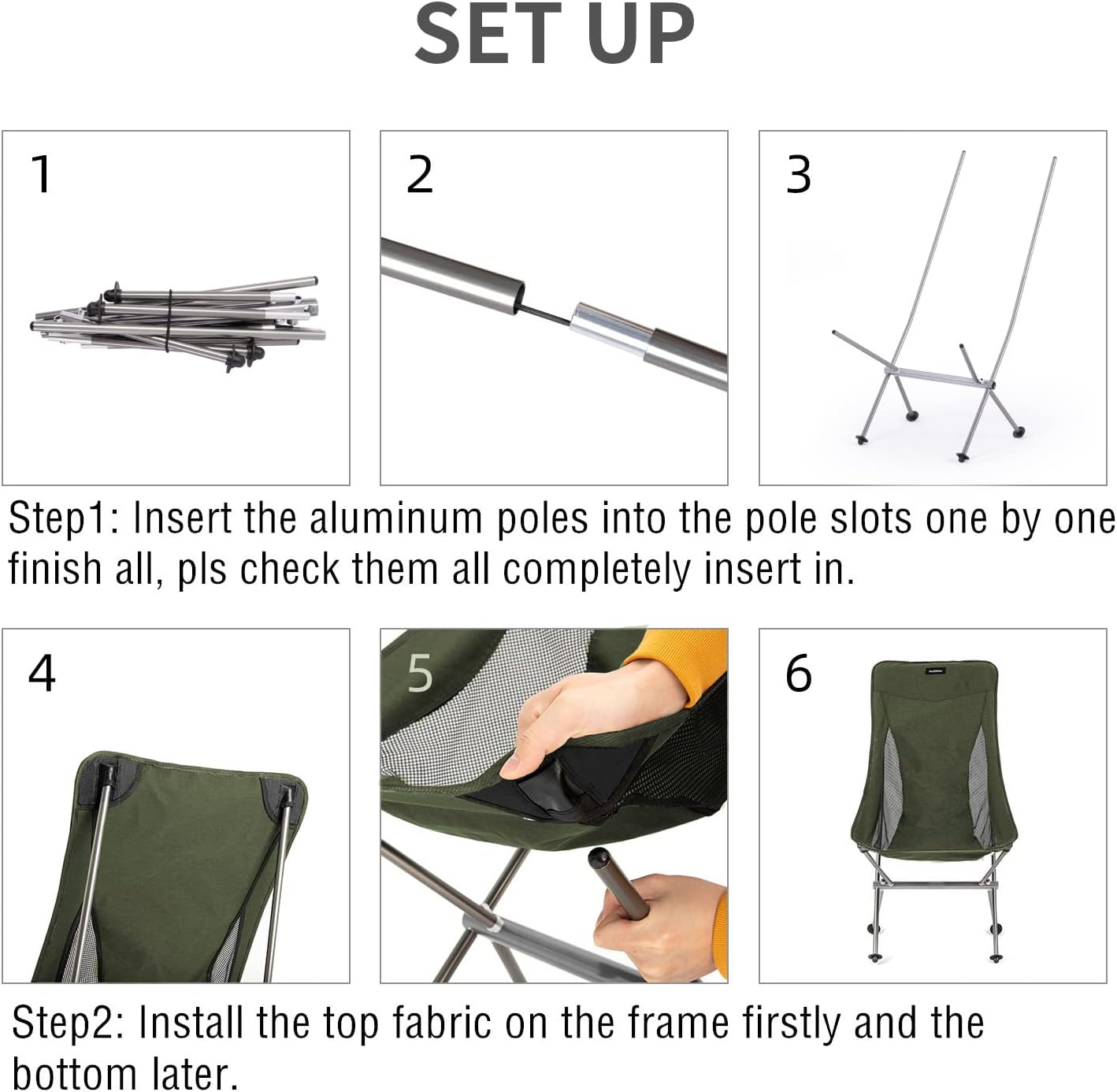 SET UP

1

2

3

Step1: Insert the aluminum poles into the pole slots one by one finish all, pls check them all completely insert in.

4

5

6

Step2: Install the top fabric on the frame firstly and the bottom later.