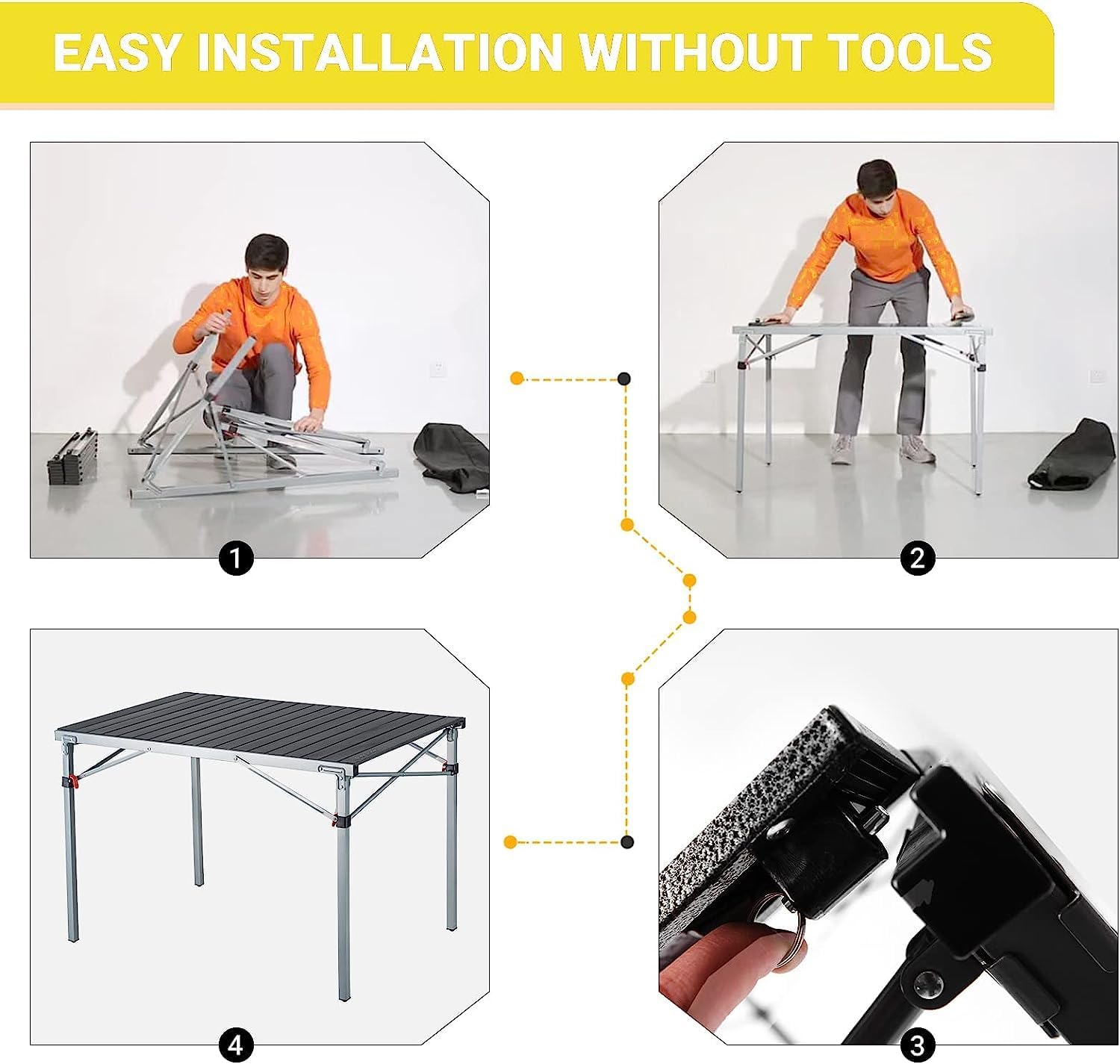 EASY INSTALLATION WITHOUT TOOLS

1

2

4

3