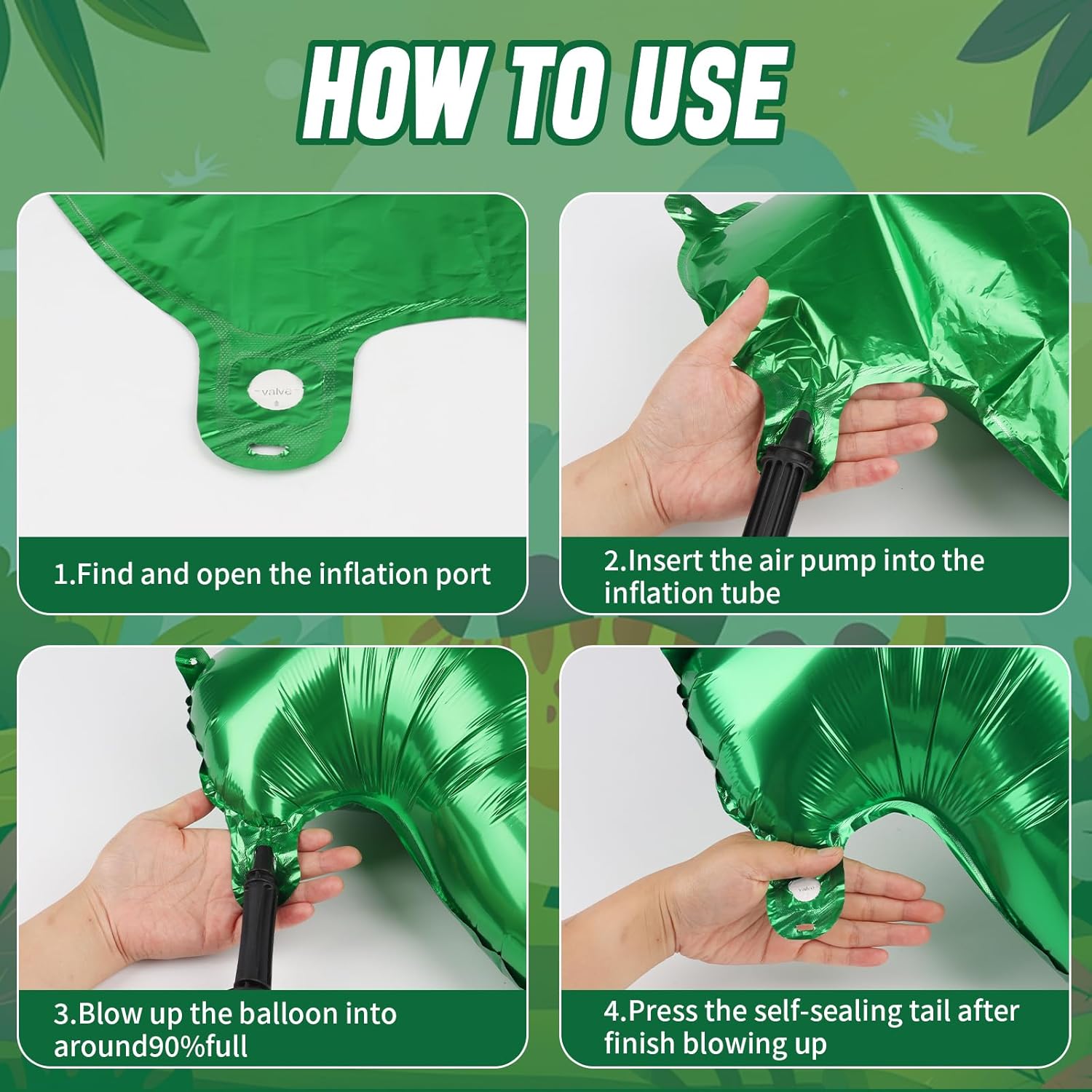 HOW TO USE

valve

1.Find and open the inflation port

2.Insert the air pump into the inflation tube

3.Blow up the balloon into around90%full

valve

4.Press the self-sealing tail after finish blowing up