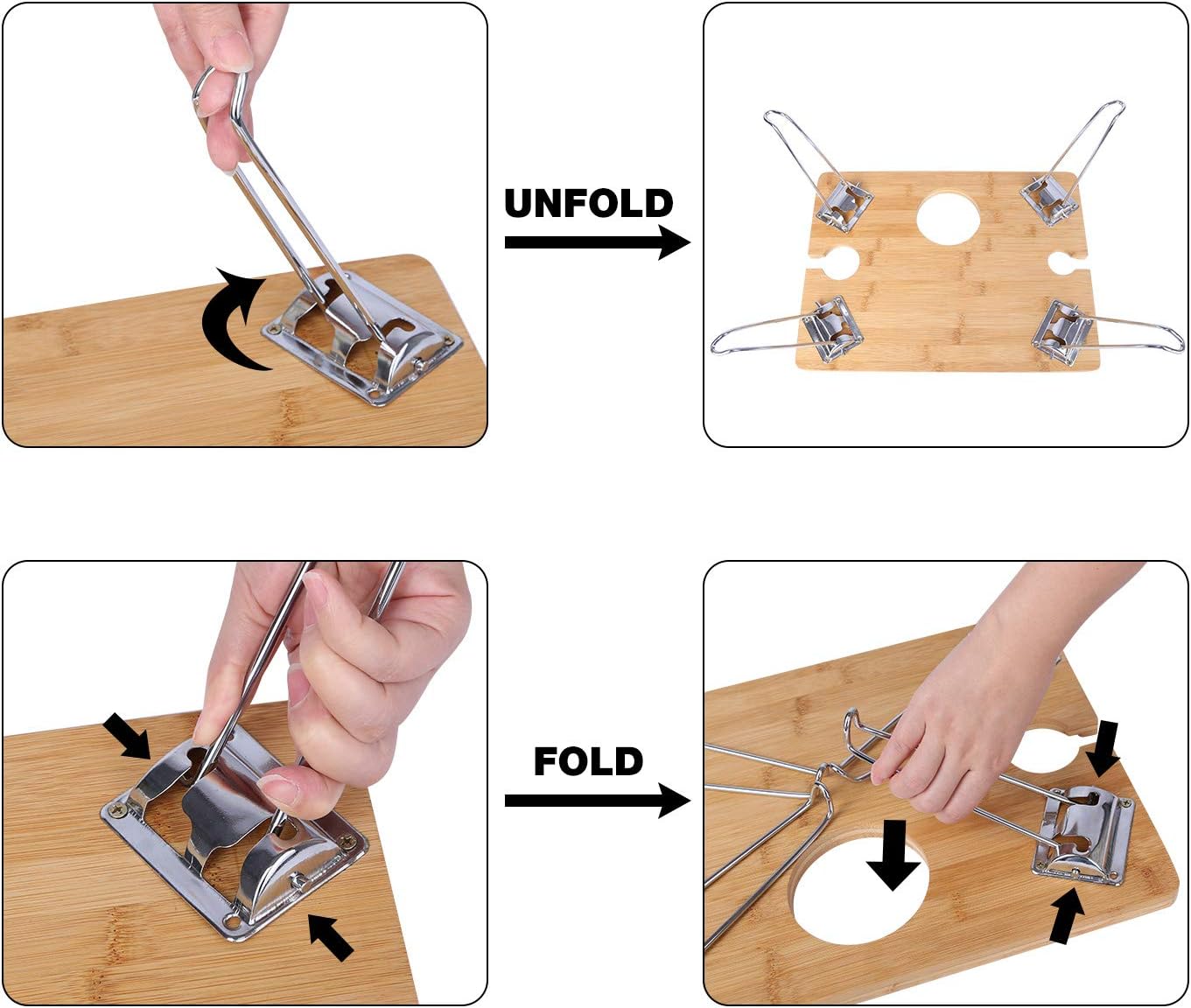 UNFOLD

FOLD