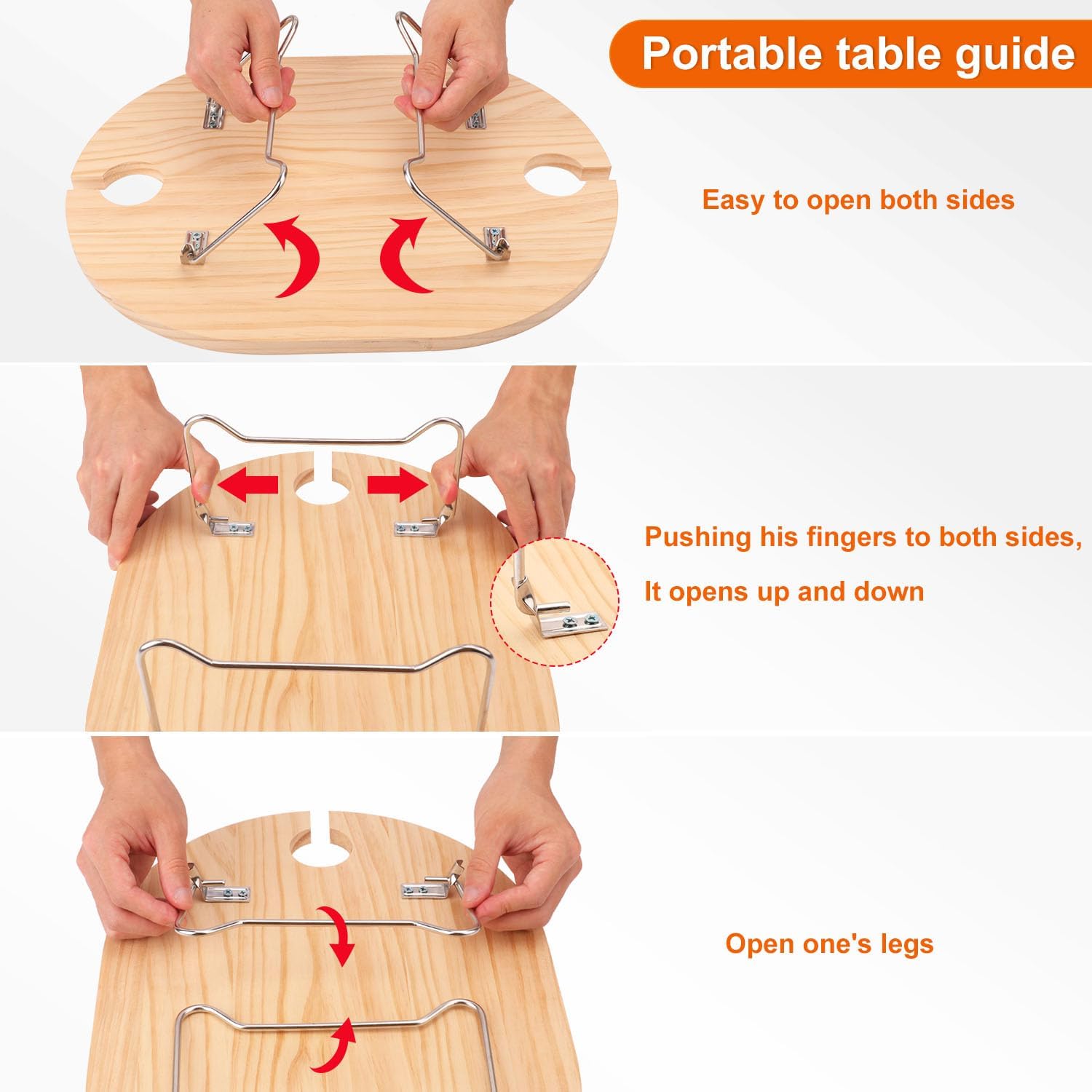 Portable table guide

Easy to open both sides

Pushing his fingers to both sides,

It opens up and down

Open one's legs