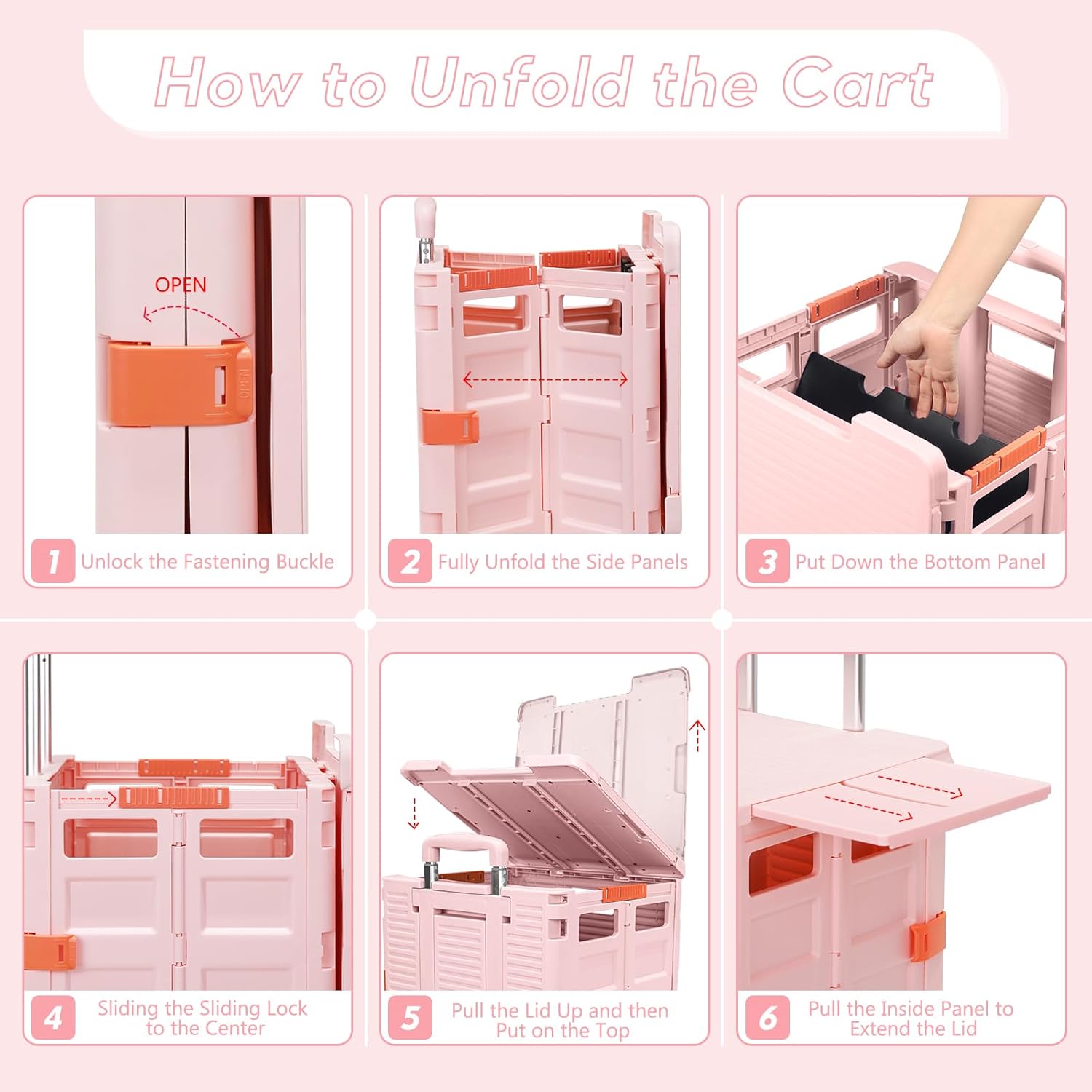 How to Unfold the Cart

OPEN

1 Unlock the Fastening Buckle

2 Fully Unfold the Side Panels

3 Put Down the Bottom Panel

4 Sliding the Sliding Lock to the Center

5 Pull the Lid Up and then Put on the Top

6 Pull the Inside Panel to Extend the Lid