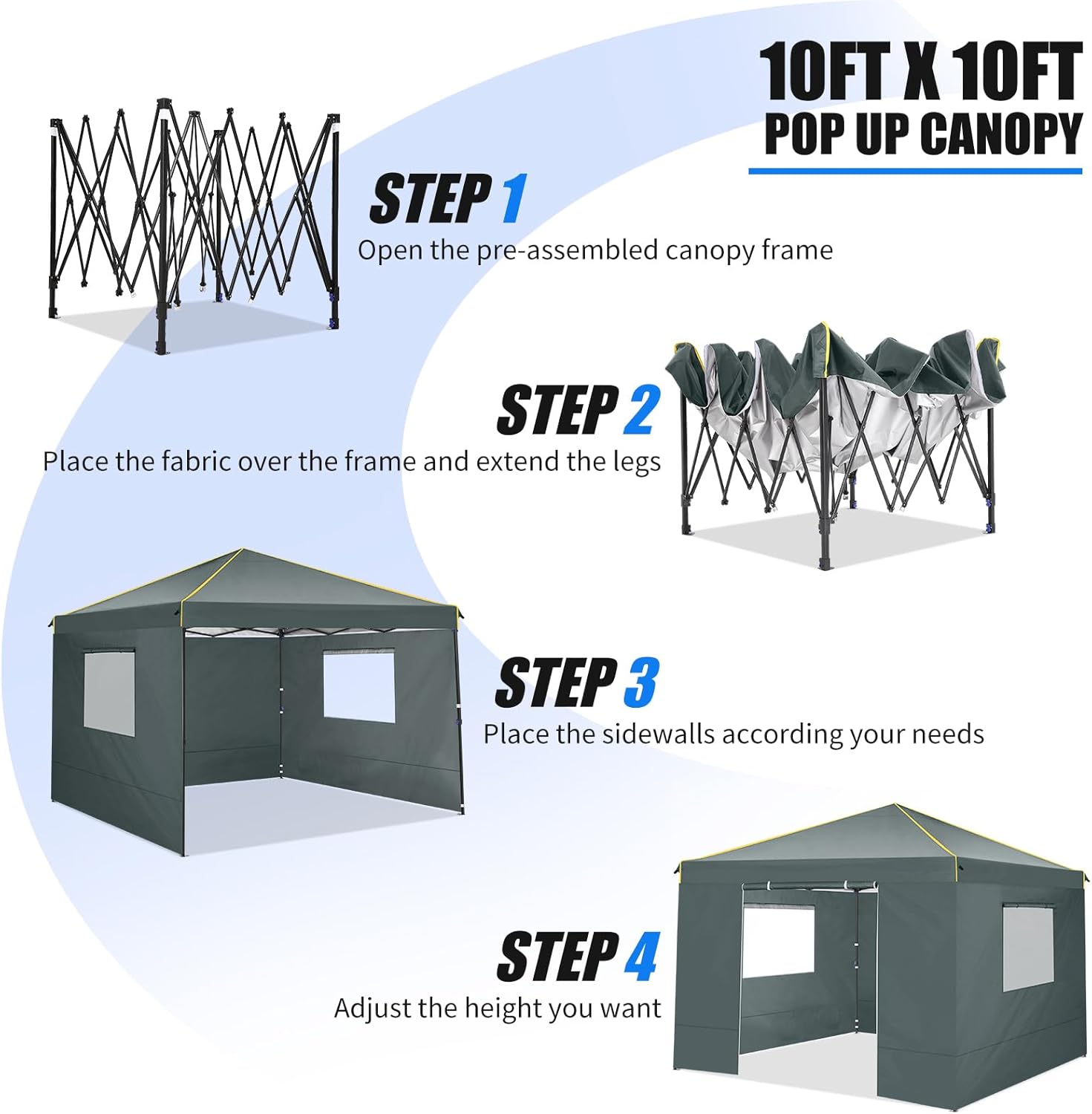 10FT X 10FT
POP UP CANOPY

STEP 1
Open the pre-assembled canopy frame

STEP 2
Place the fabric over the frame and extend the legs

STEP 3
Place the sidewalls according your needs

STEP 4
Adjust the height you want