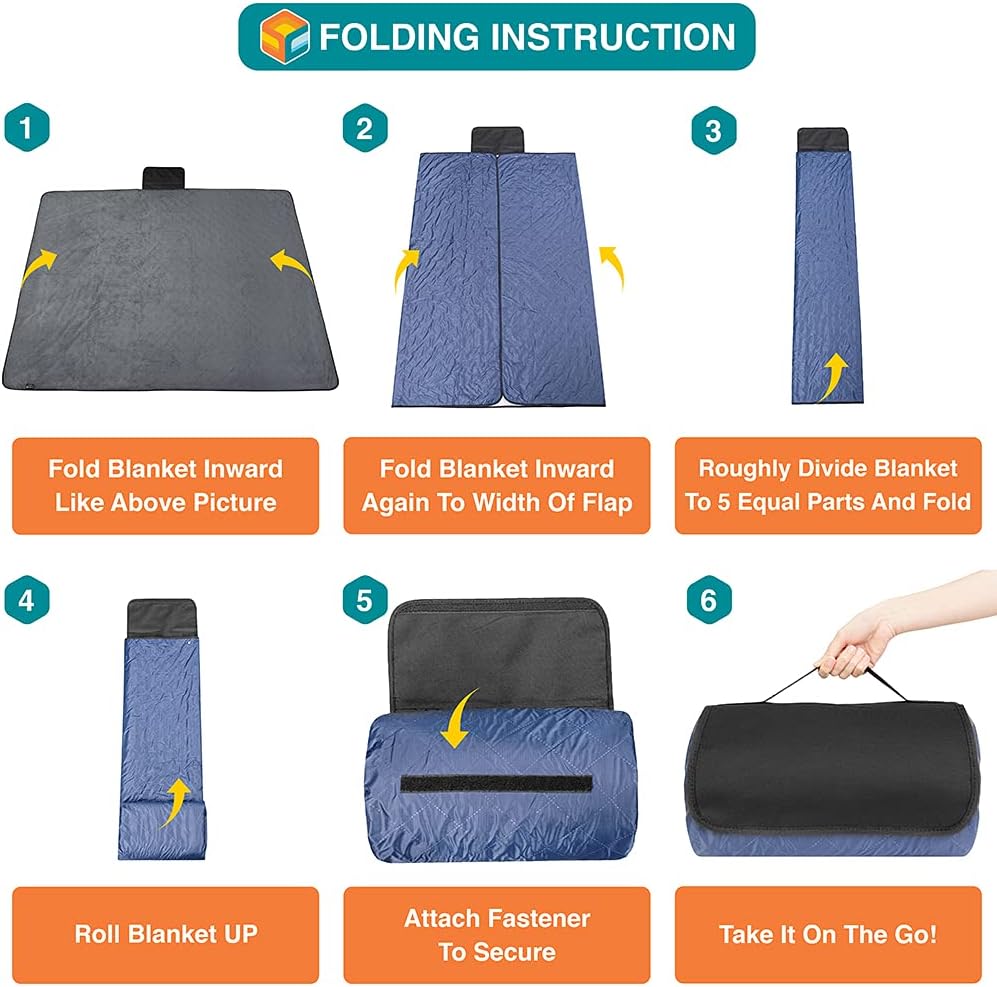 FOLDING INSTRUCTION

1

Fold Blanket Inward Like Above Picture

2

Fold Blanket Inward Again To Width Of Flap

3

Roughly Divide Blanket To 5 Equal Parts And Fold

4

Roll Blanket UP

5

Attach Fastener To Secure

6

Take It On The Go!