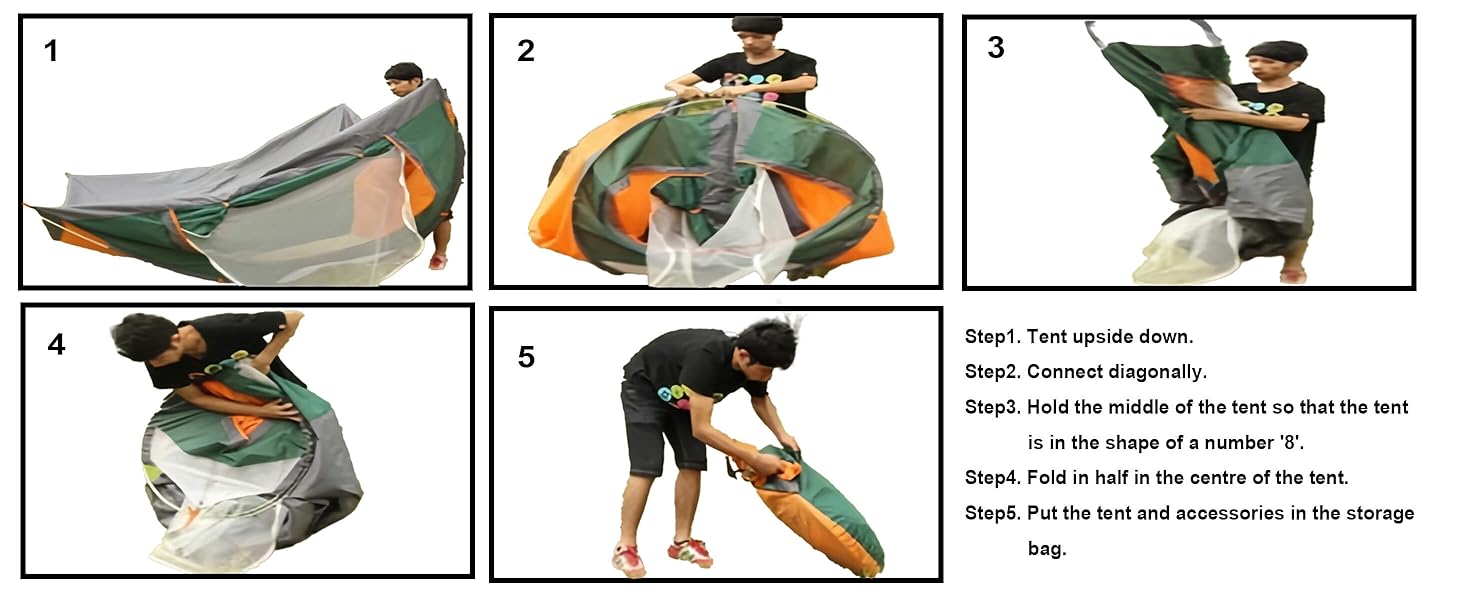 1

2

3

4

5

Step1. Tent upside down.

Step2. Connect diagonally.

Step3. Hold the middle of the tent so that the tent is in the shape of a number '8'.

Step4. Fold in half in the centre of the tent.

Step5. Put the tent and accessories in the storage bag.