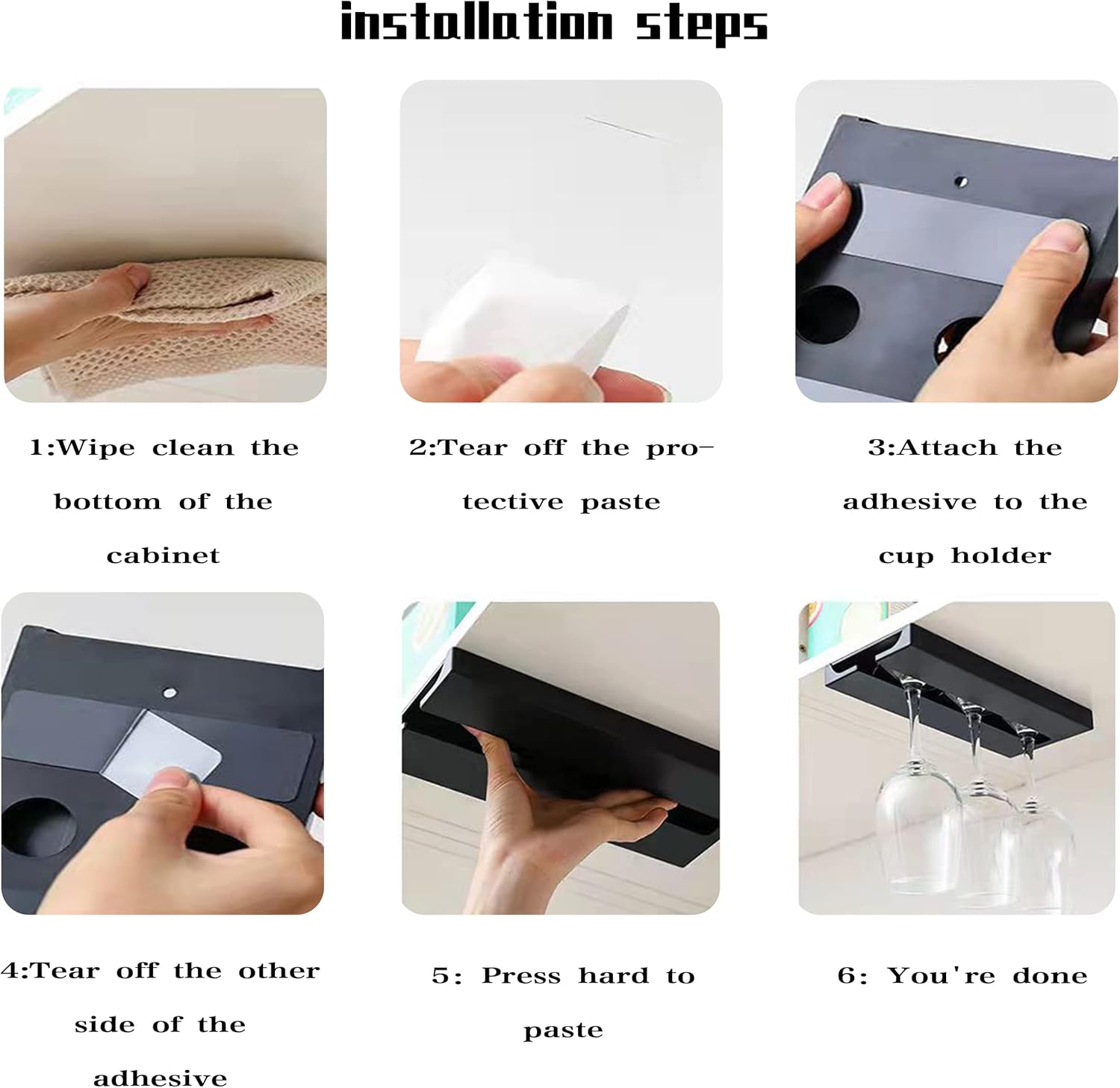 installation steps

1:Wipe clean the bottom of the cabinet

2:Tear off the protective paste

3:Attach the adhesive to the cup holder

4:Tear off the other side of the adhesive

5: Press hard to paste

6: You're done